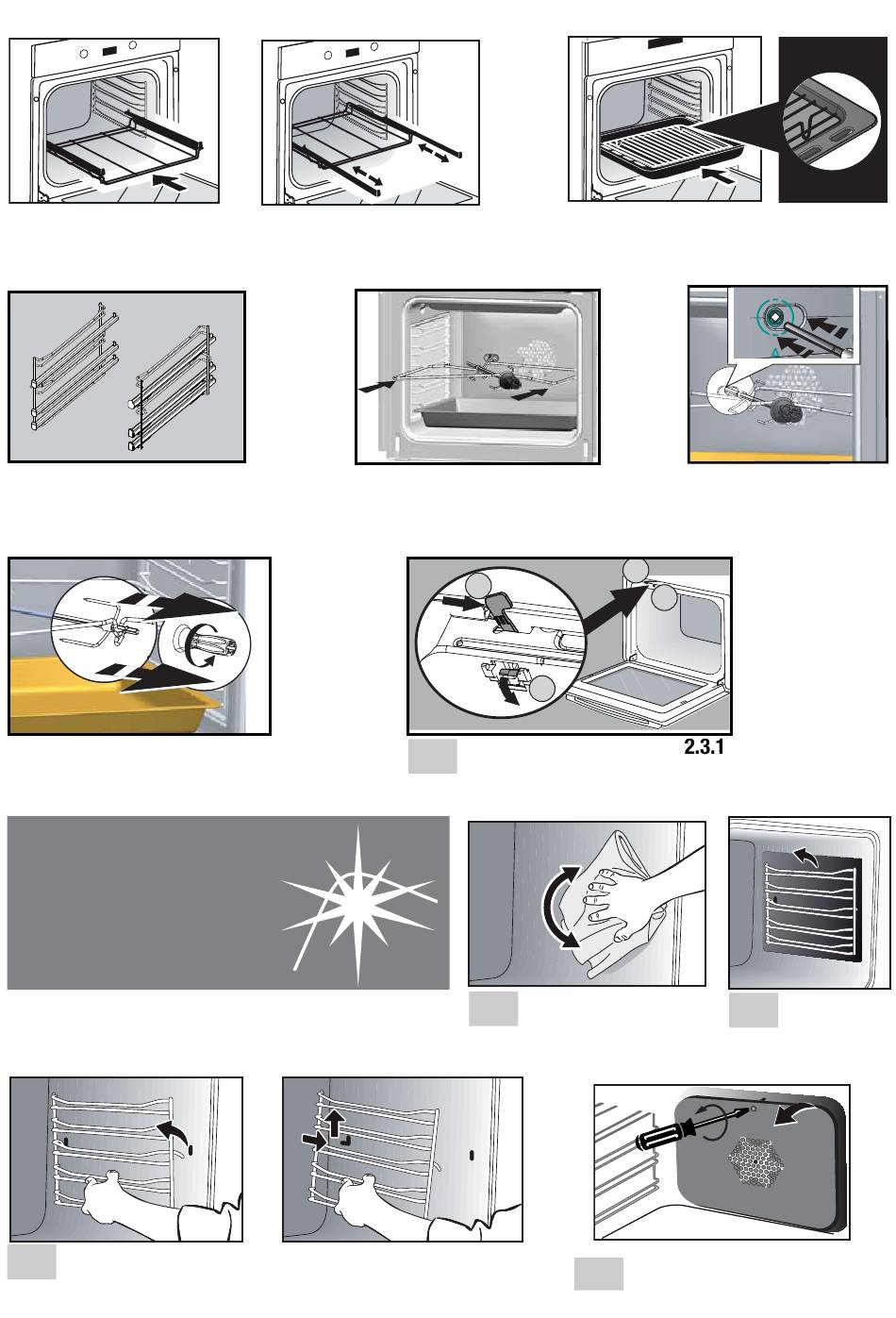 2.3.1