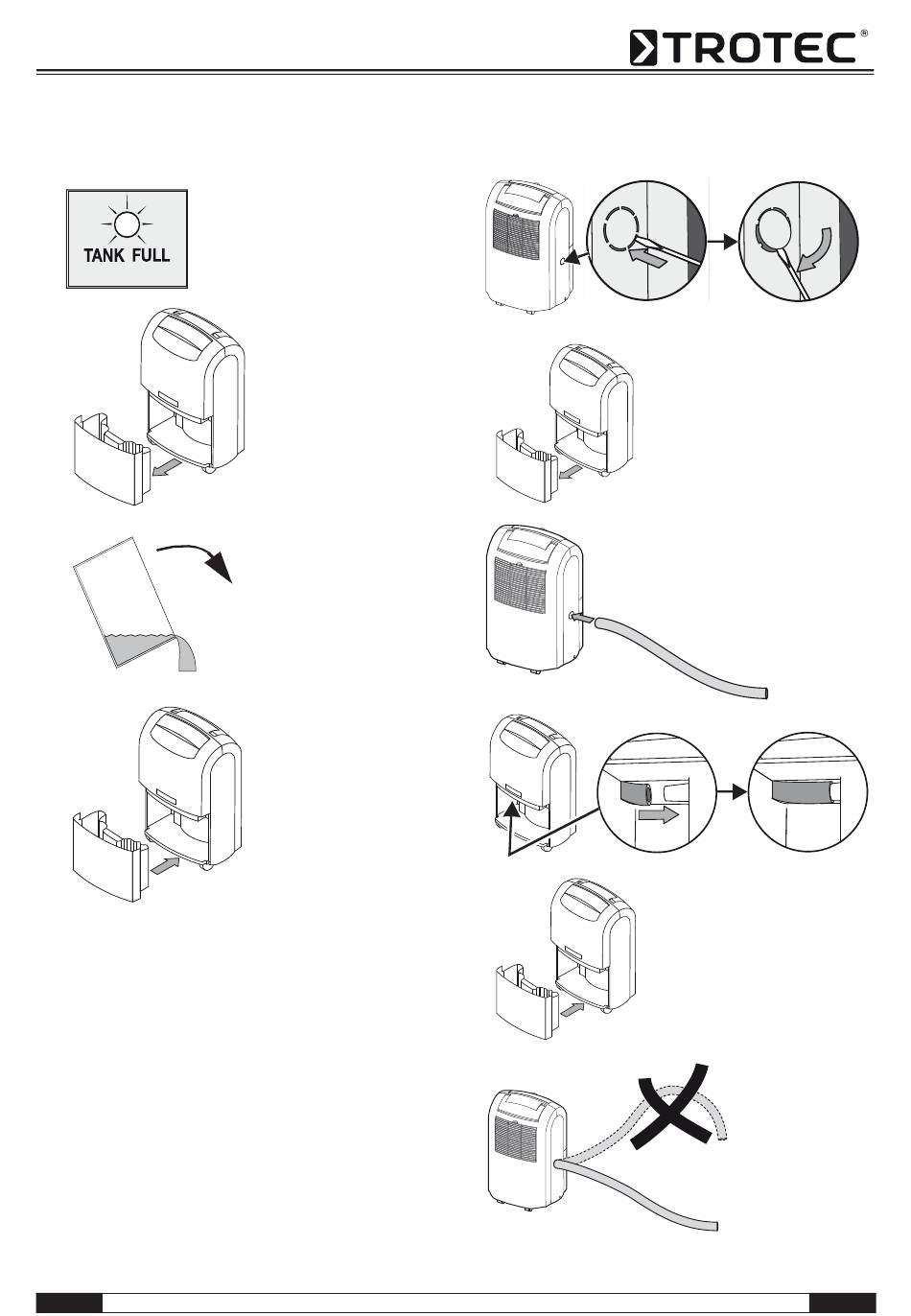 TROTEC®

TANK FULL