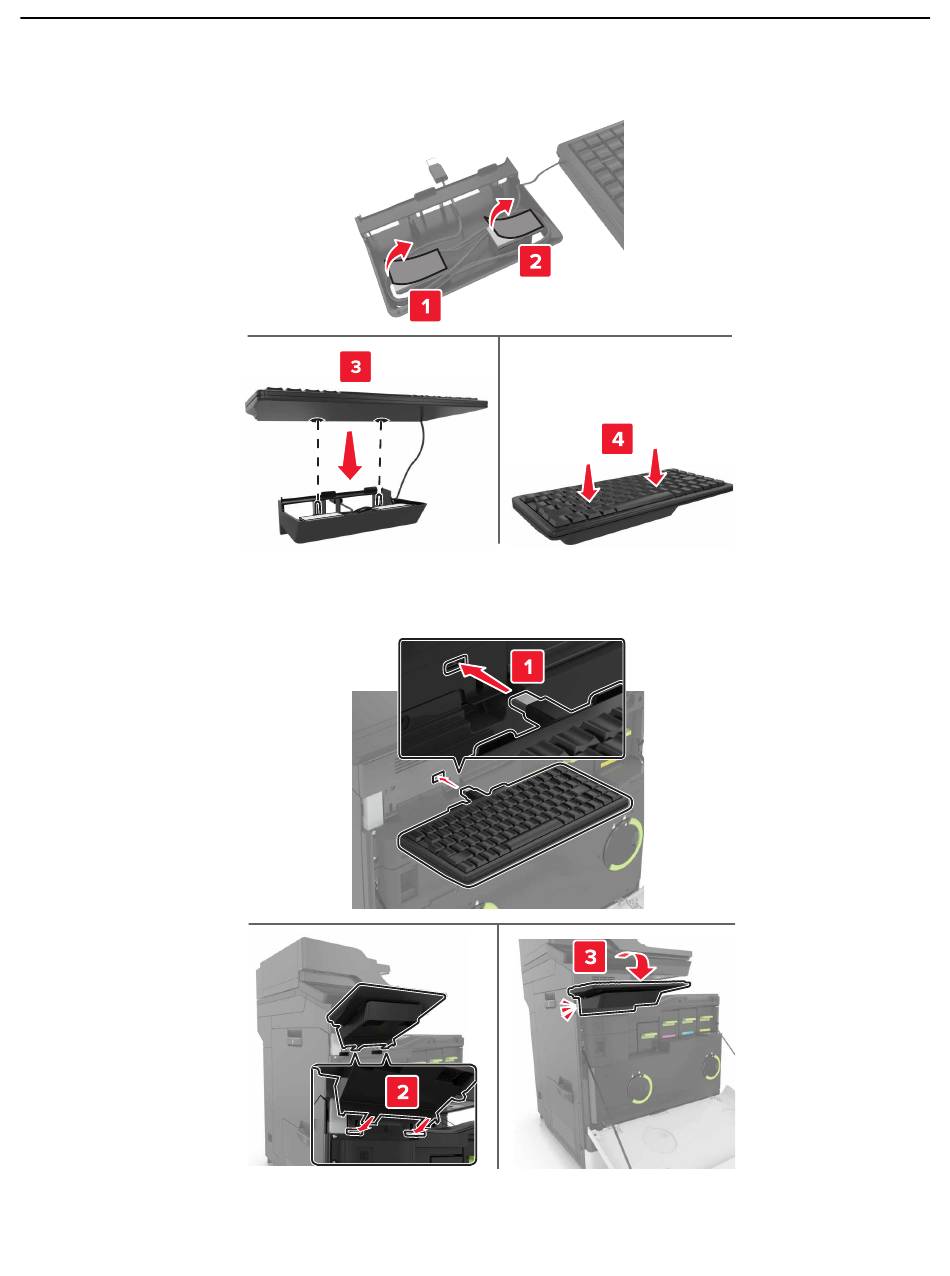 1

2

3

4

1

2

3