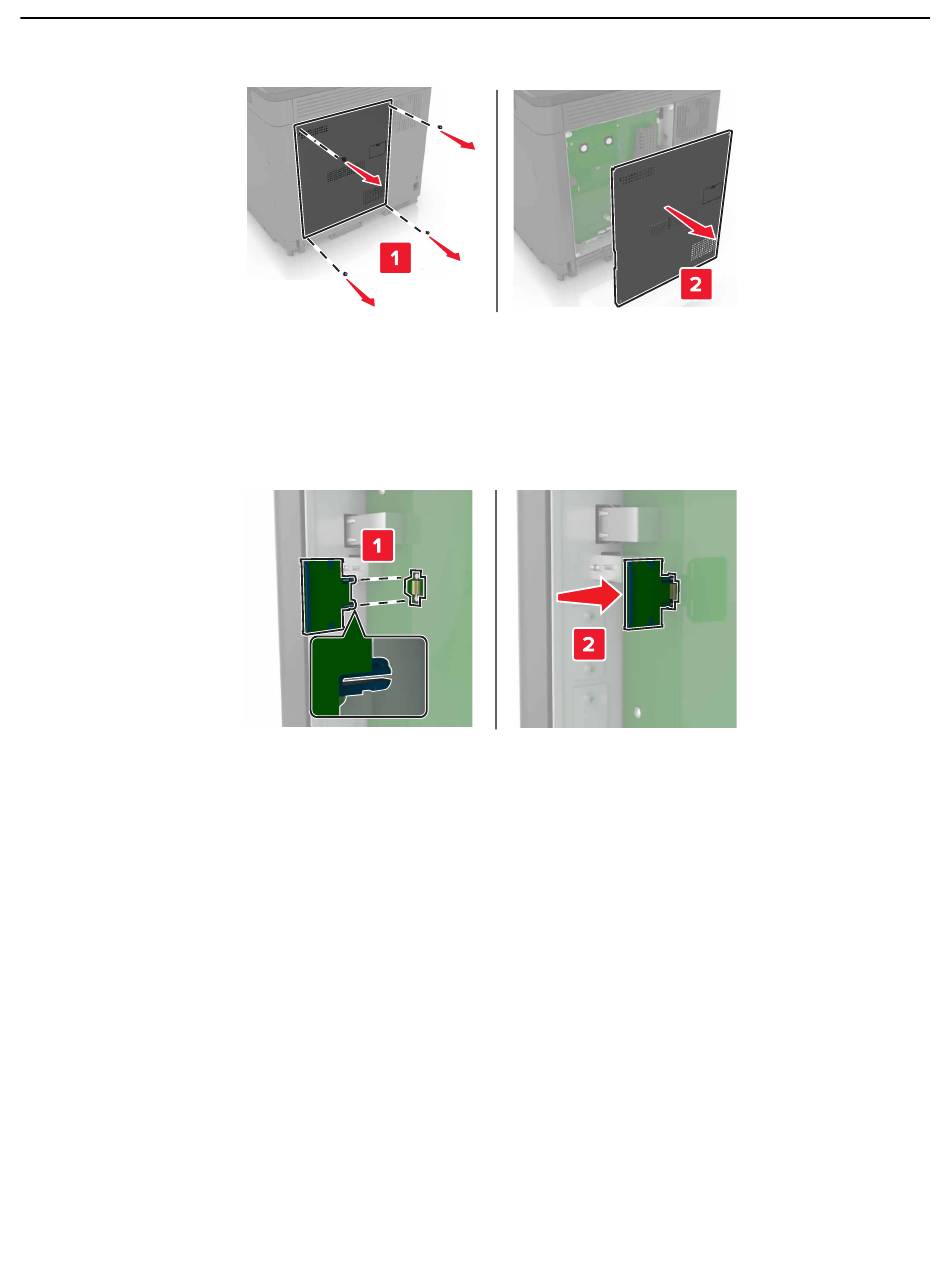 1

2

1

2