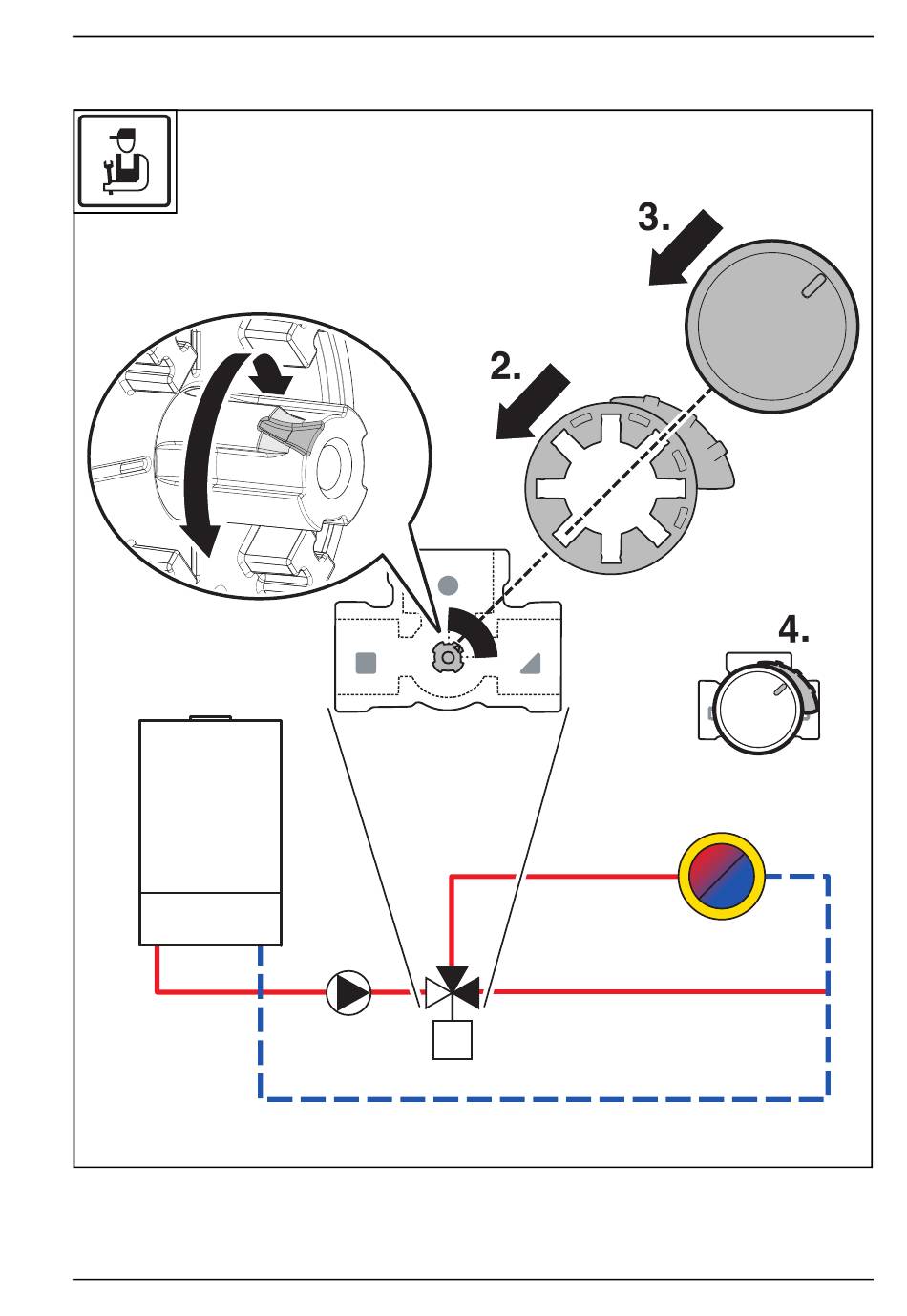 3.

2.

4.