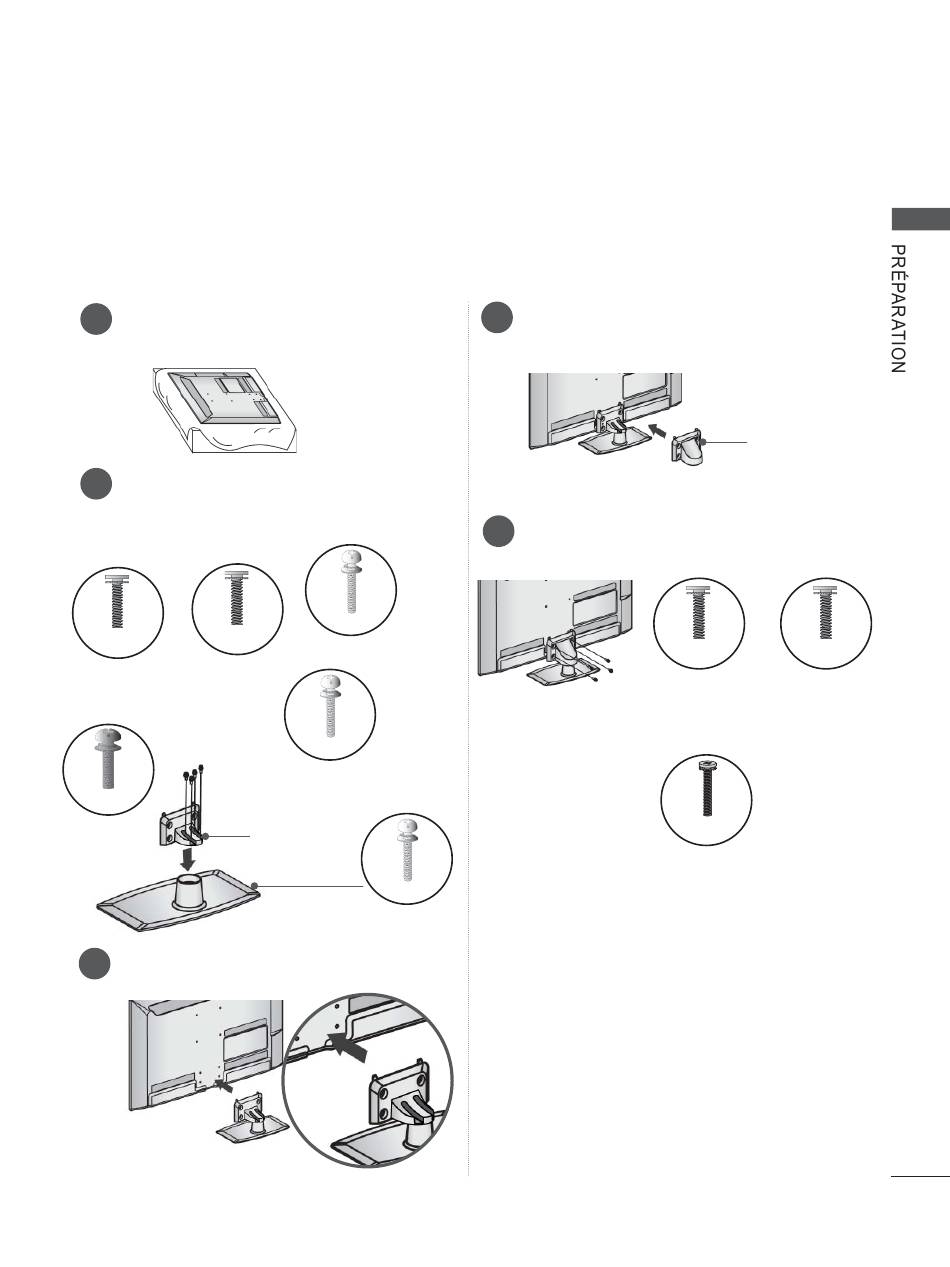 PRÉPARATION