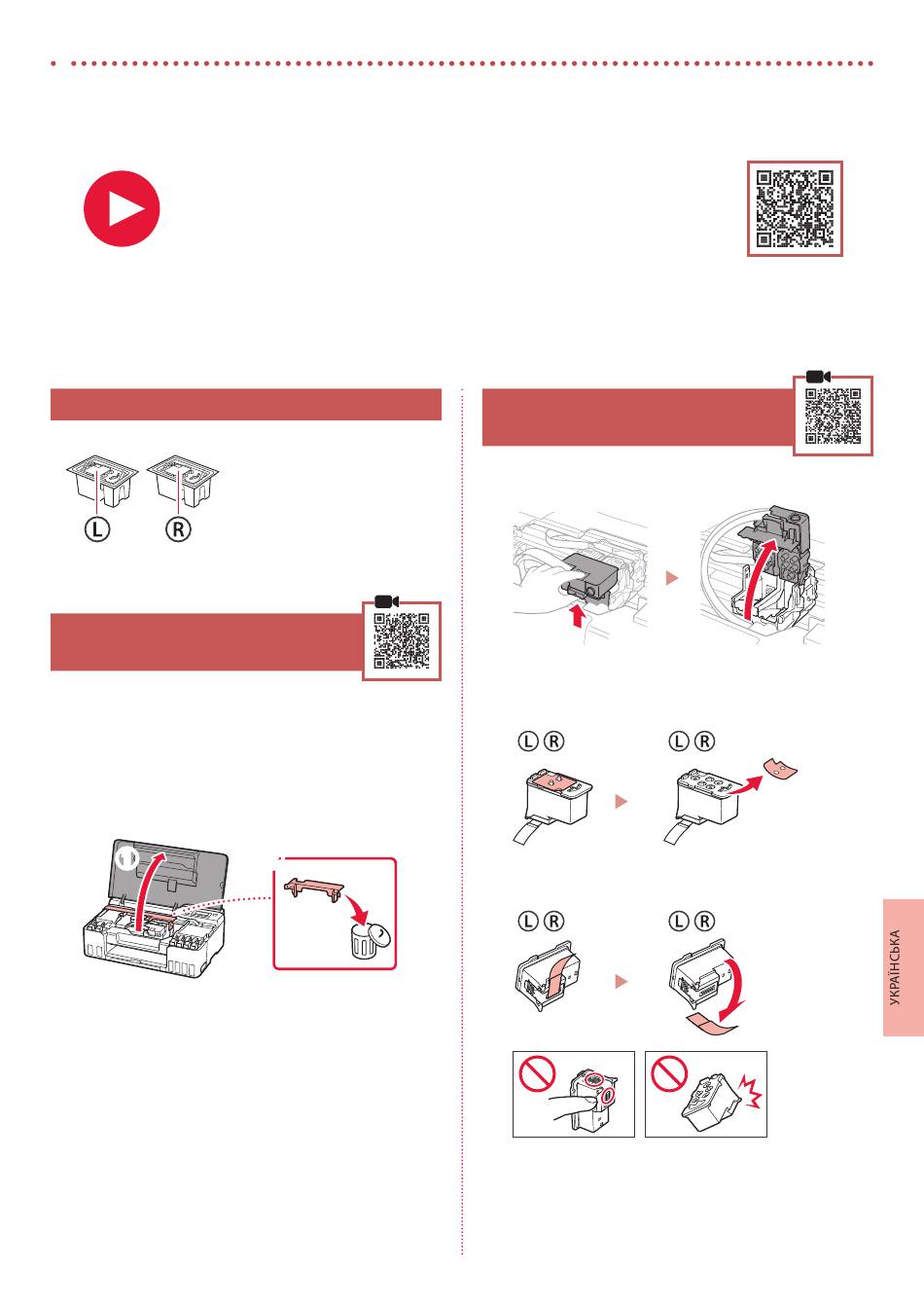 L R

L R L R

L R L R

УКРАЇНСЬКА