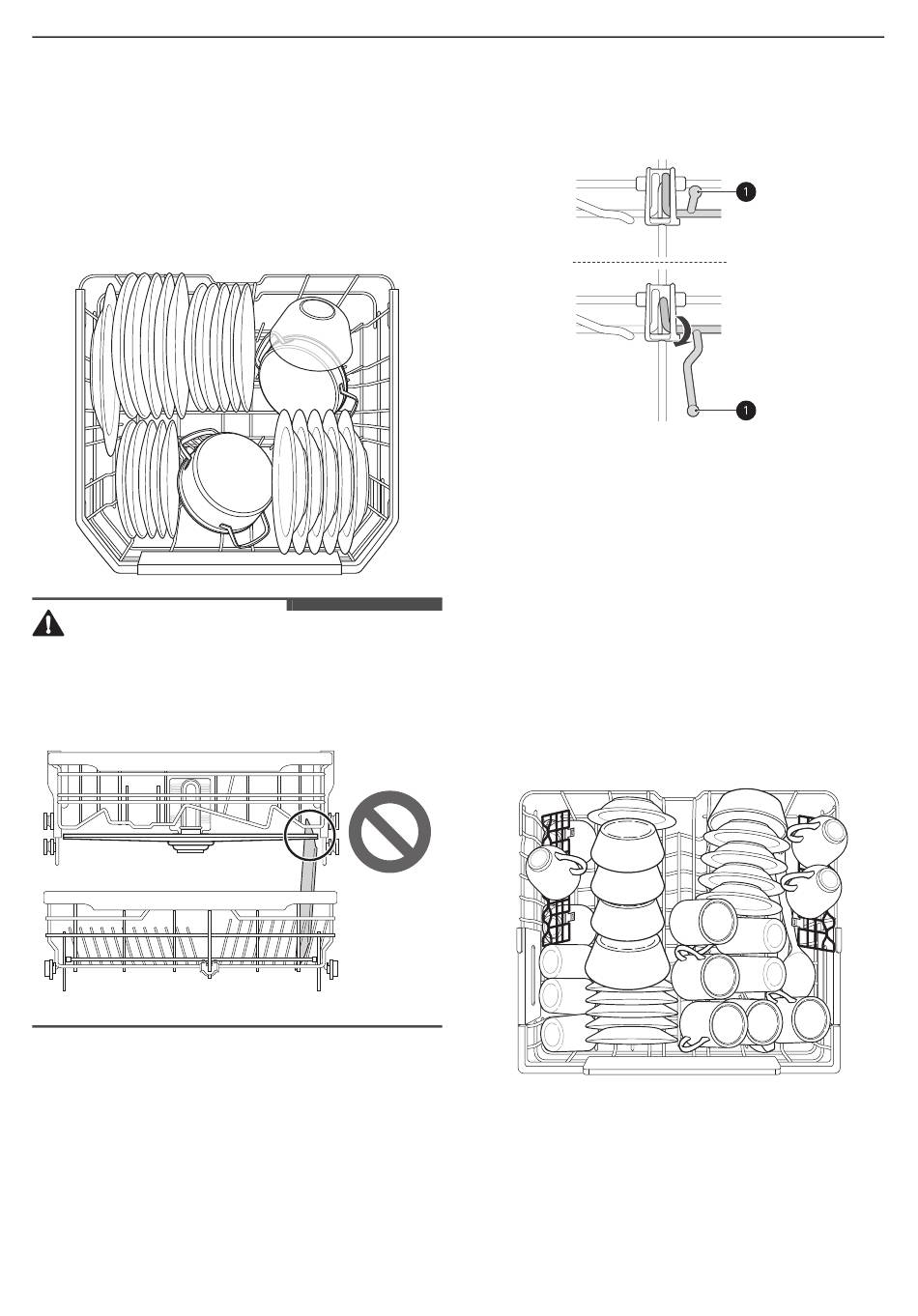 1

1