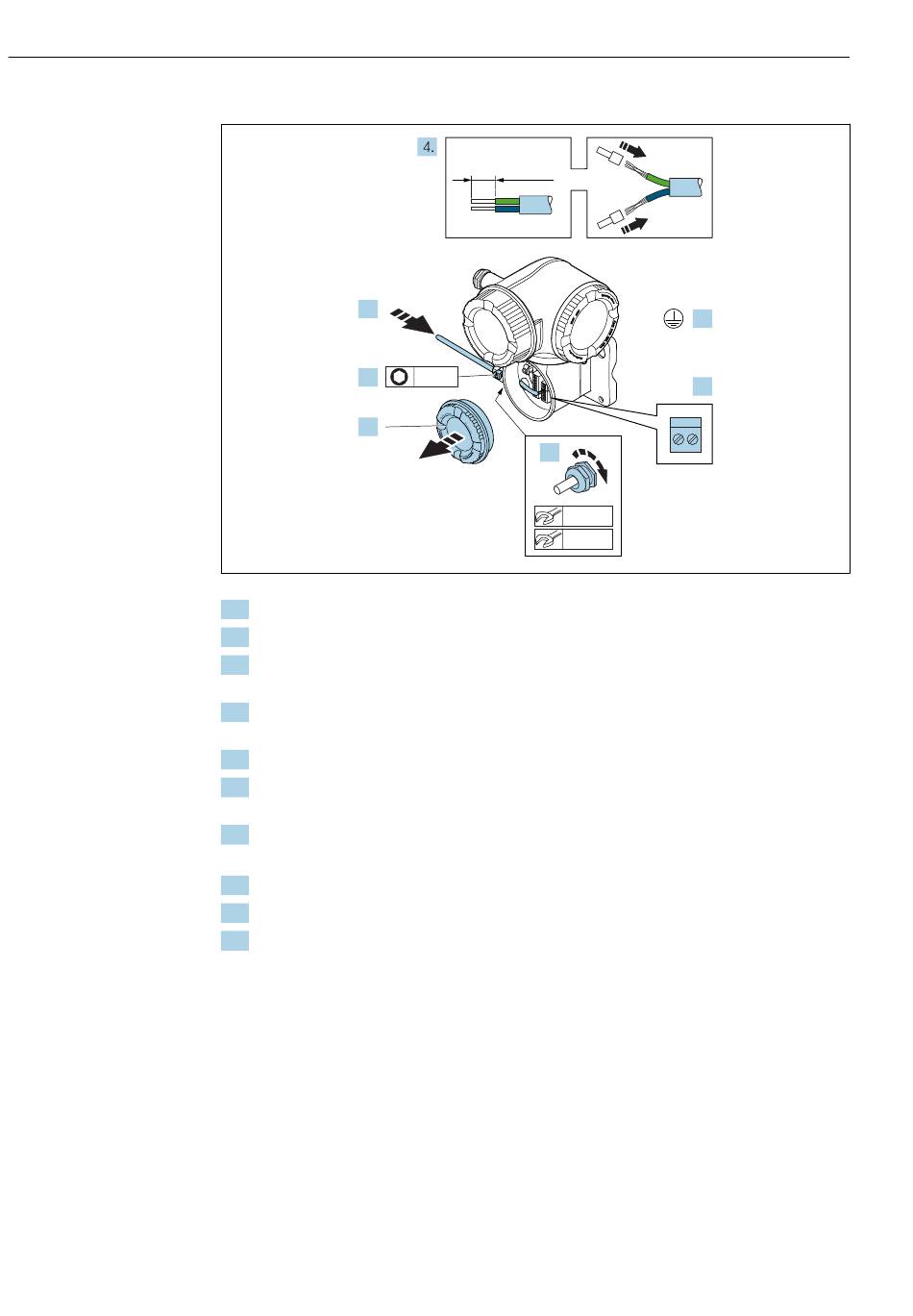 4.