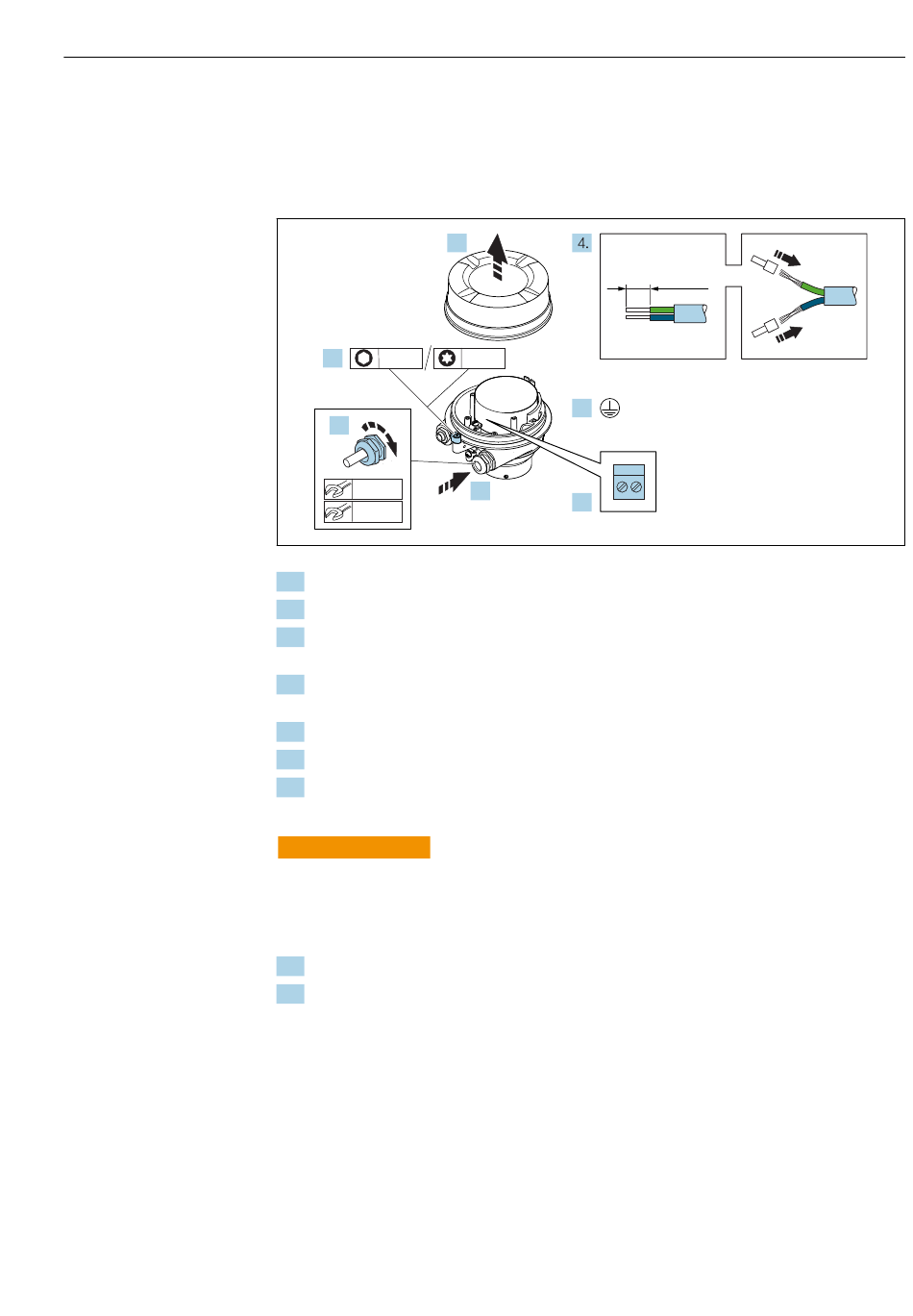 4.