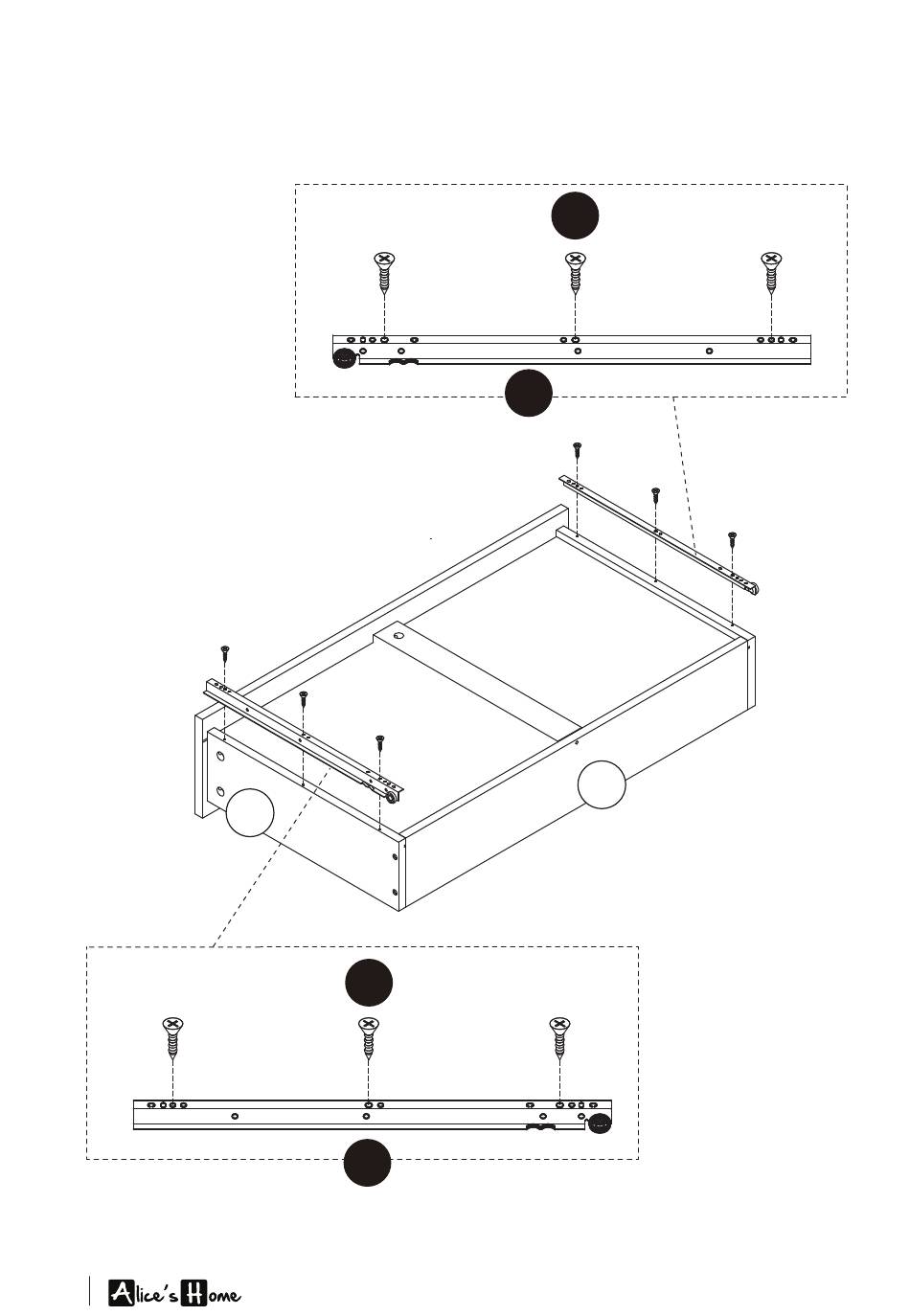 Alice's Home