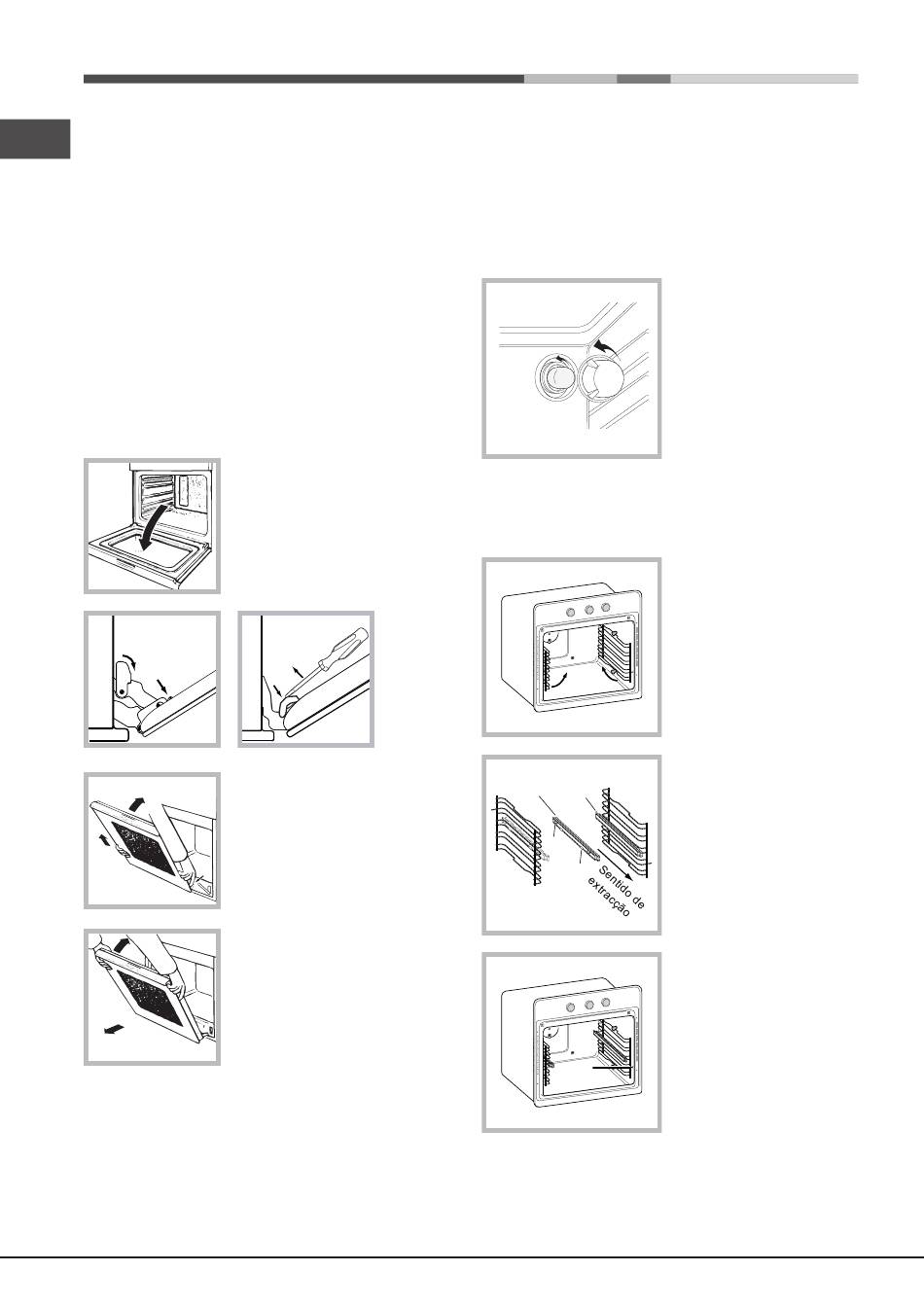 Sentido de extracção