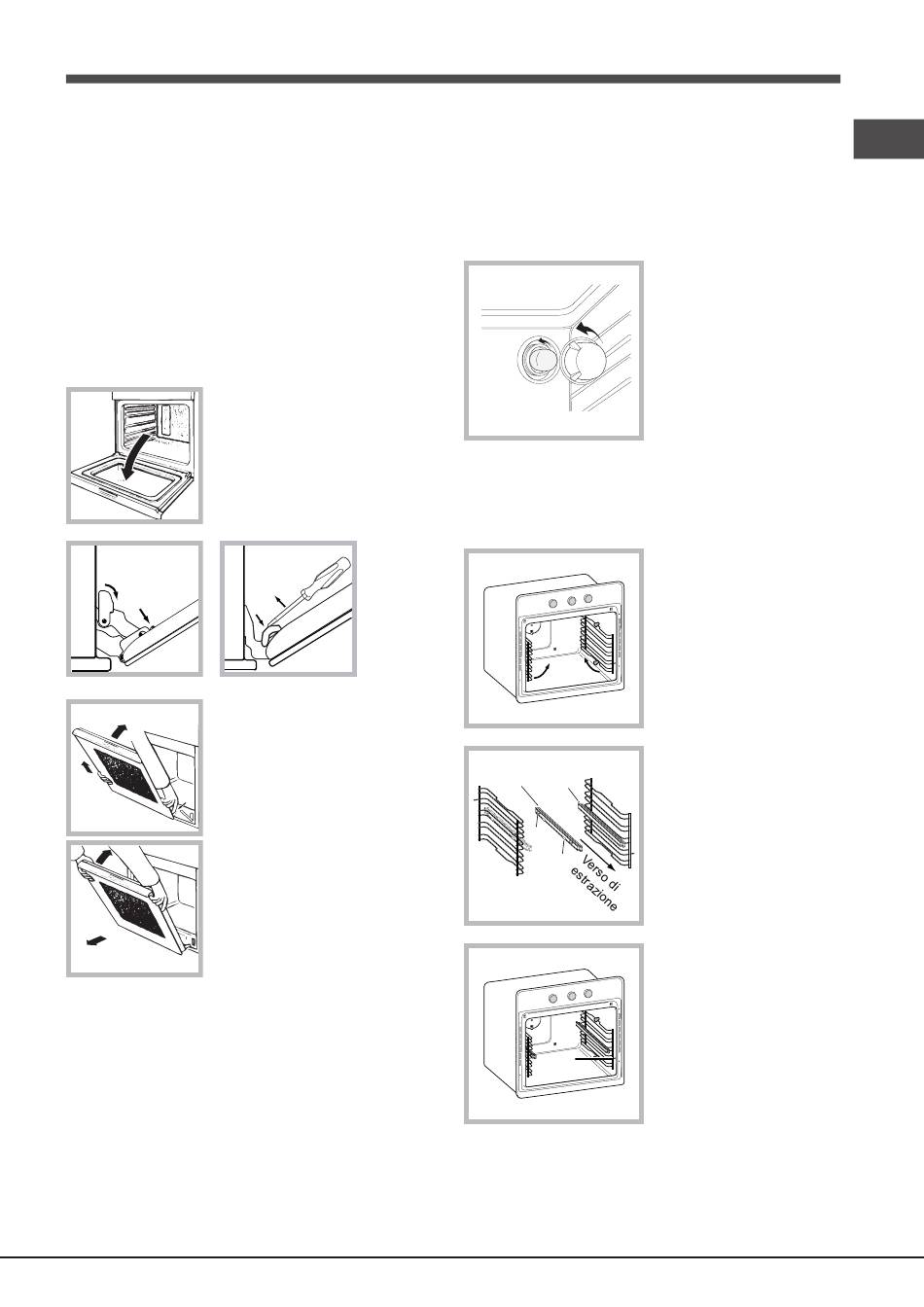 Verso di estrazione