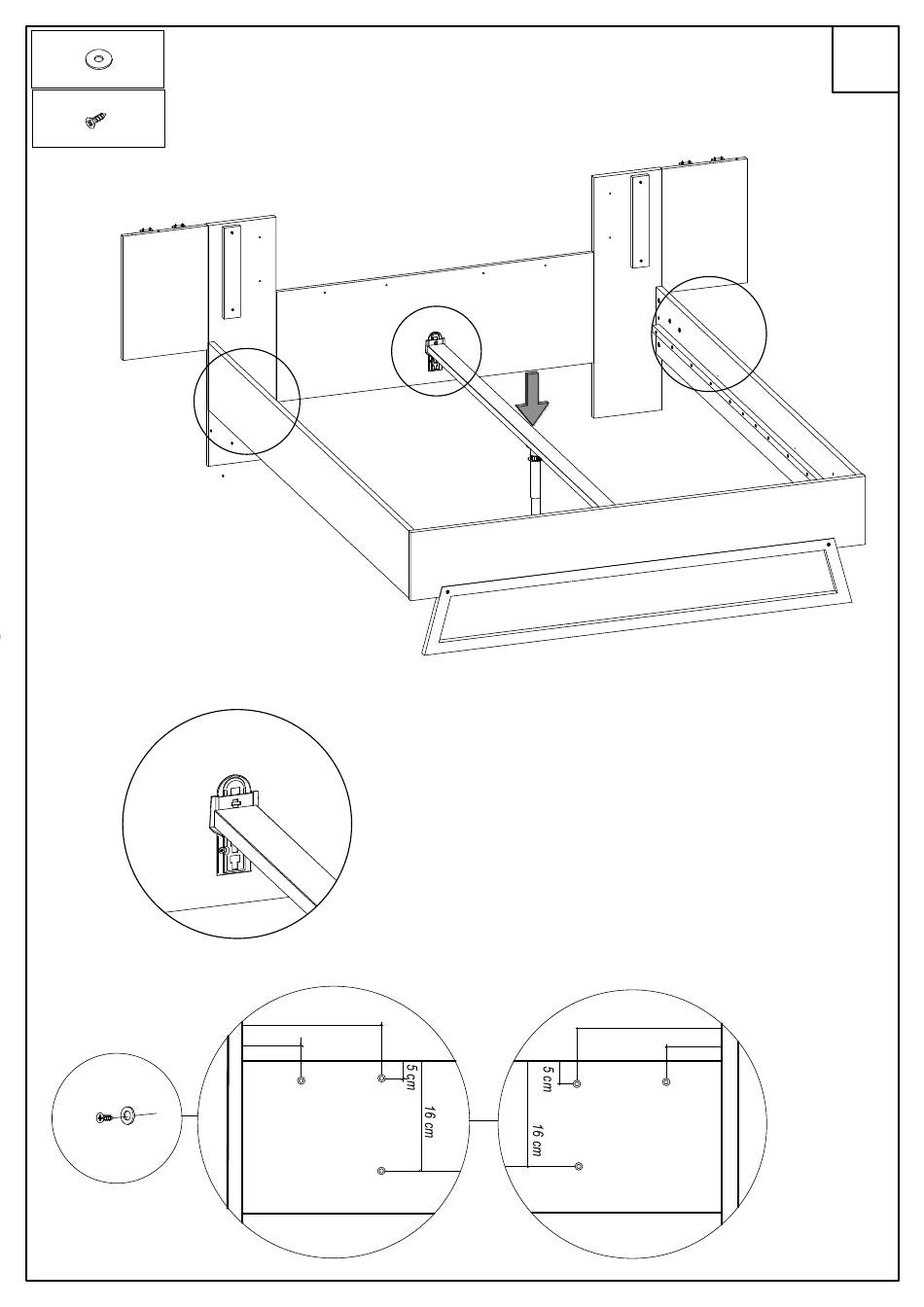 5 cm
16 cm
5 cm
16 cm