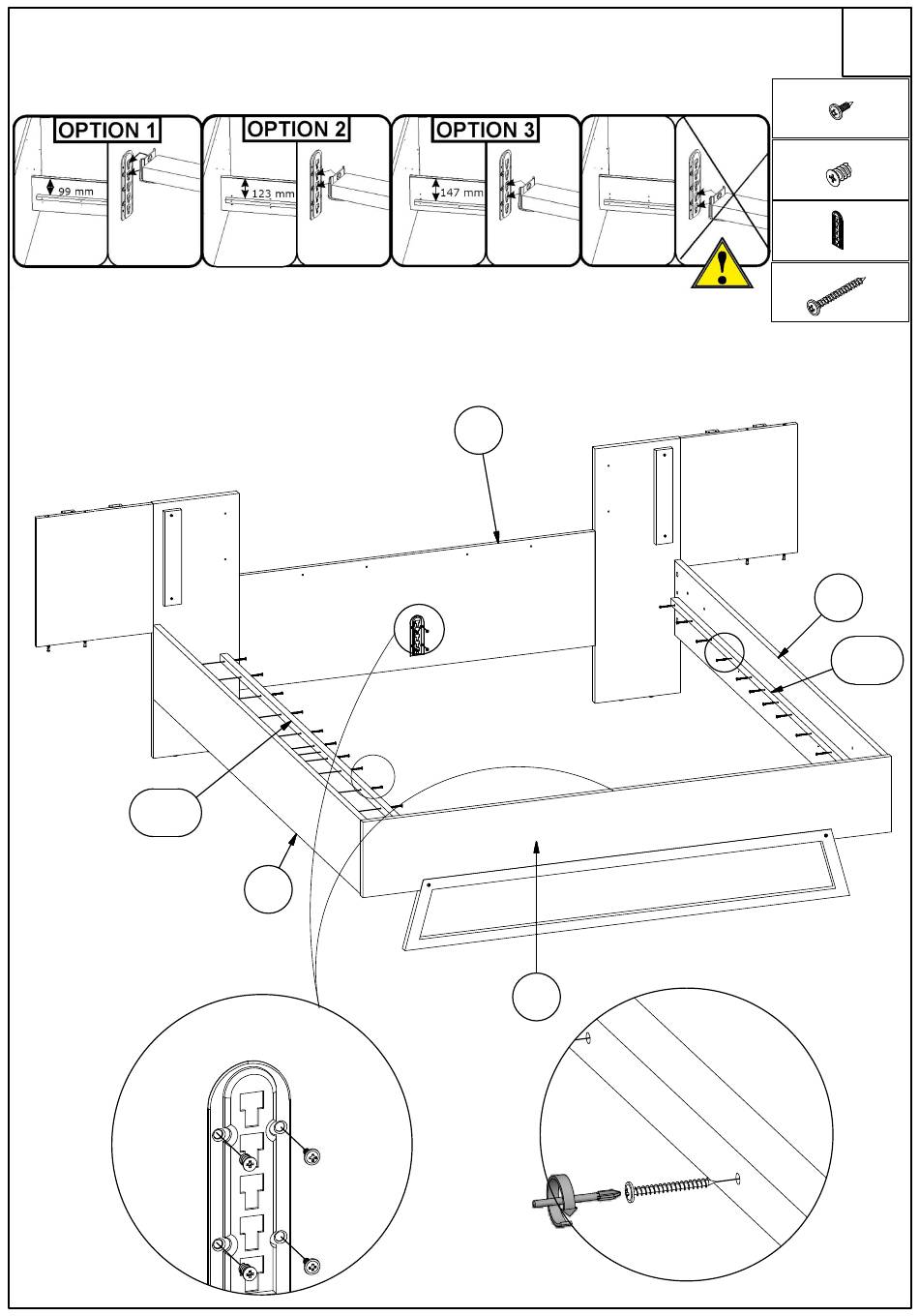 OPTION 1
99 mm
OPTION 2
123 mm
OPTION 3
147 mm