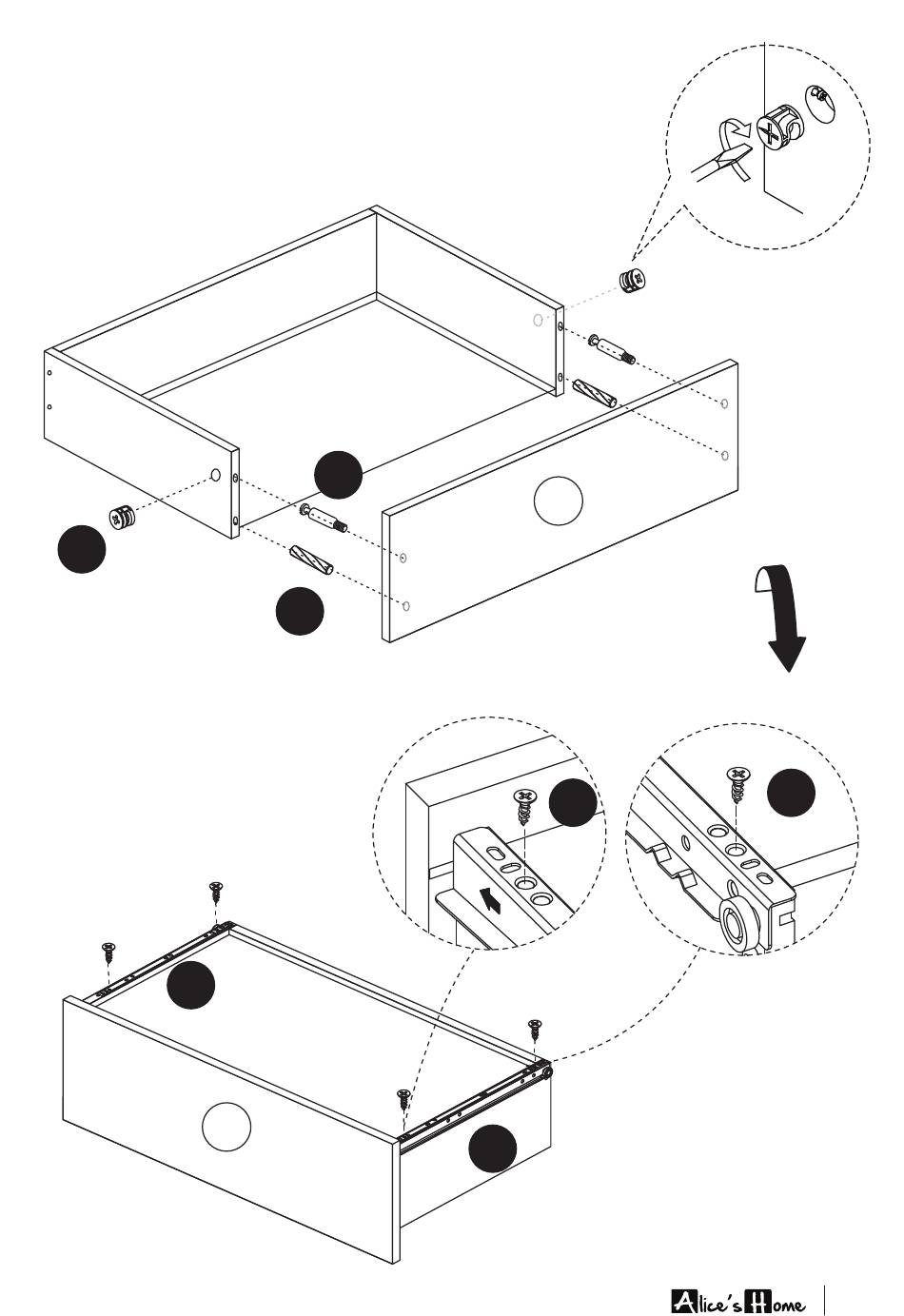 Alice's Home