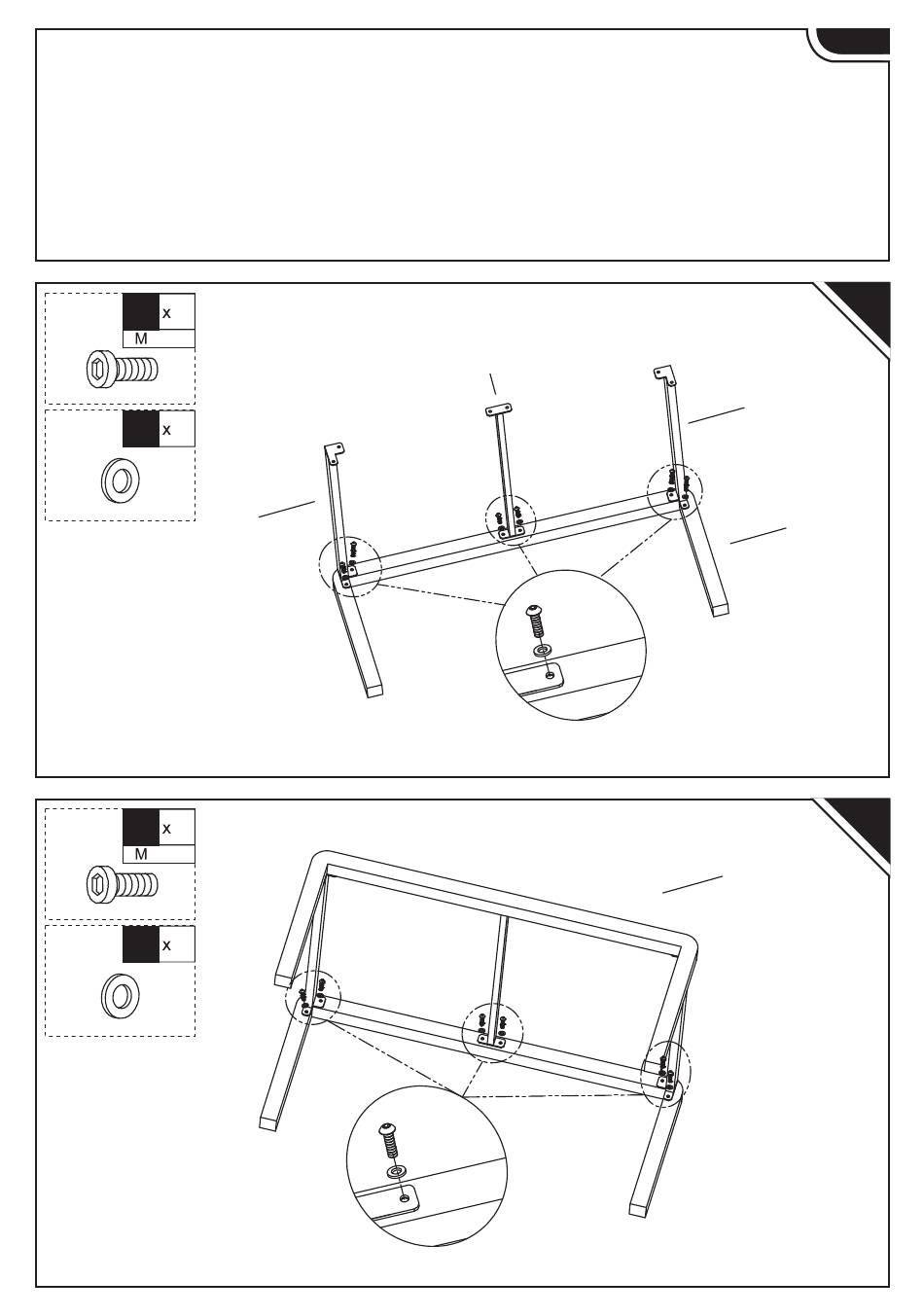 x
M
x

x
M
x