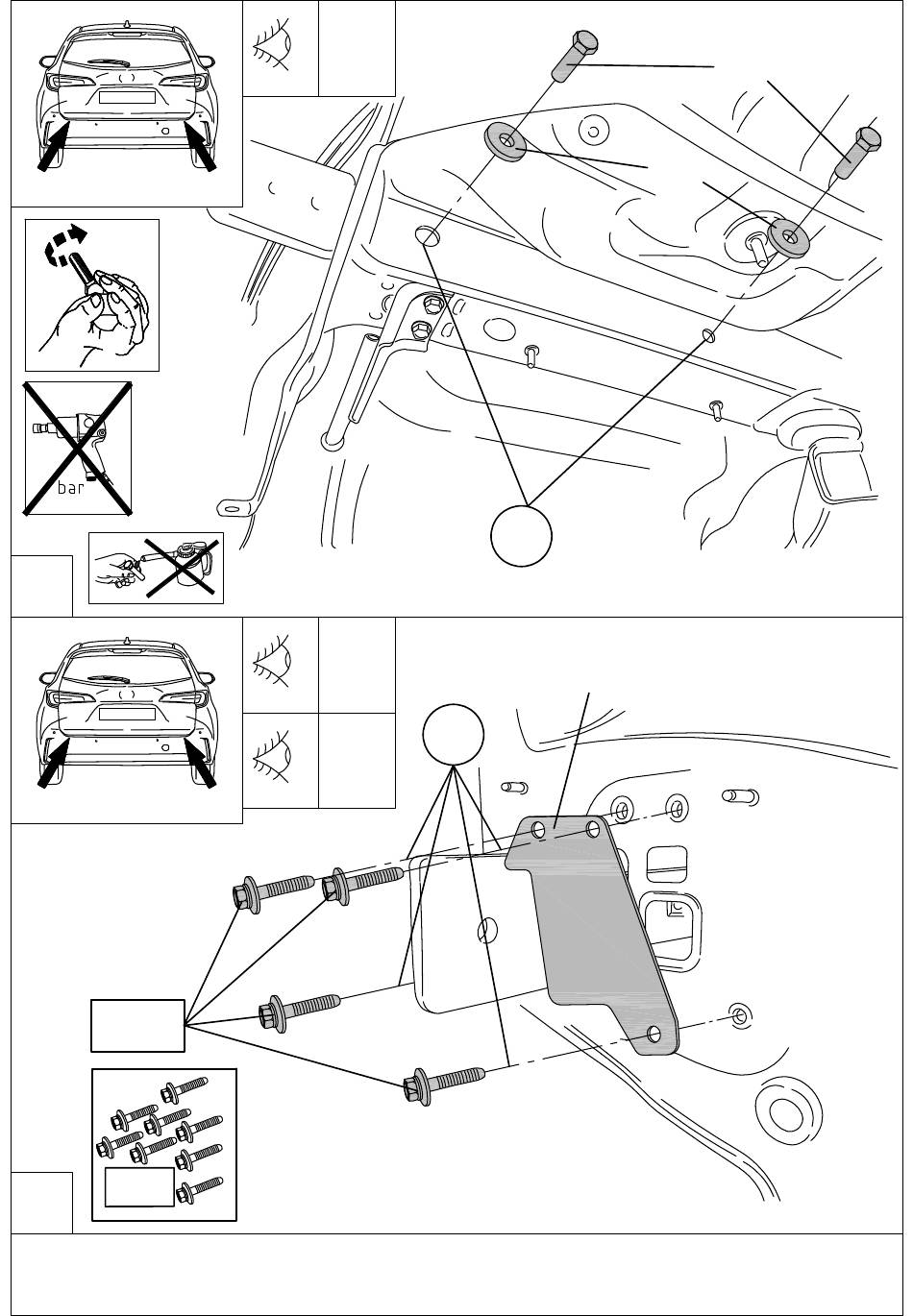 bar