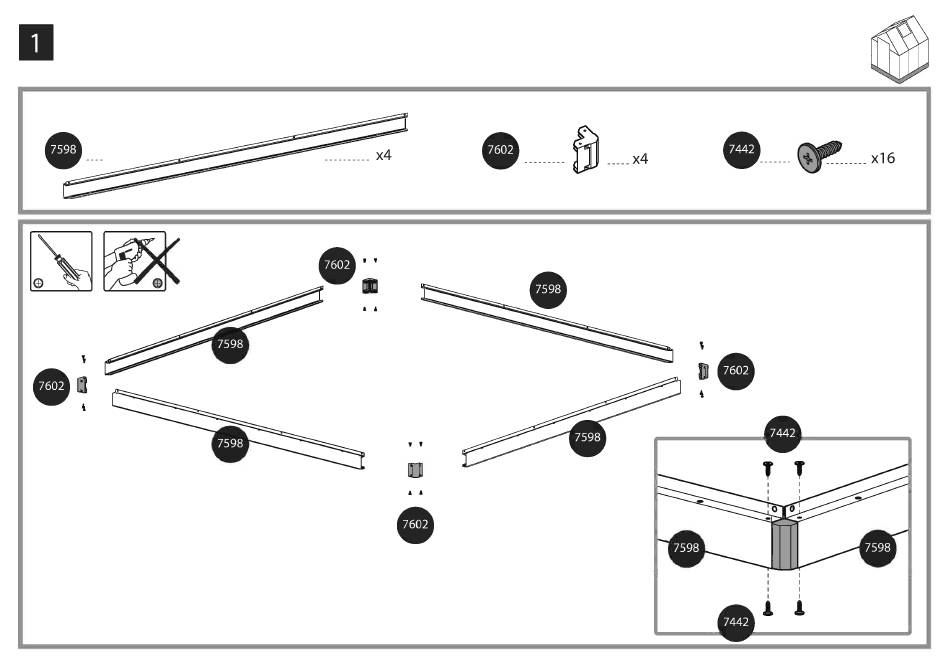 1

7598 x4
7602 x4
7442 x16

7602
7598
7598
7602
7602
7598
7598
7602

7442
7598
7598
7442