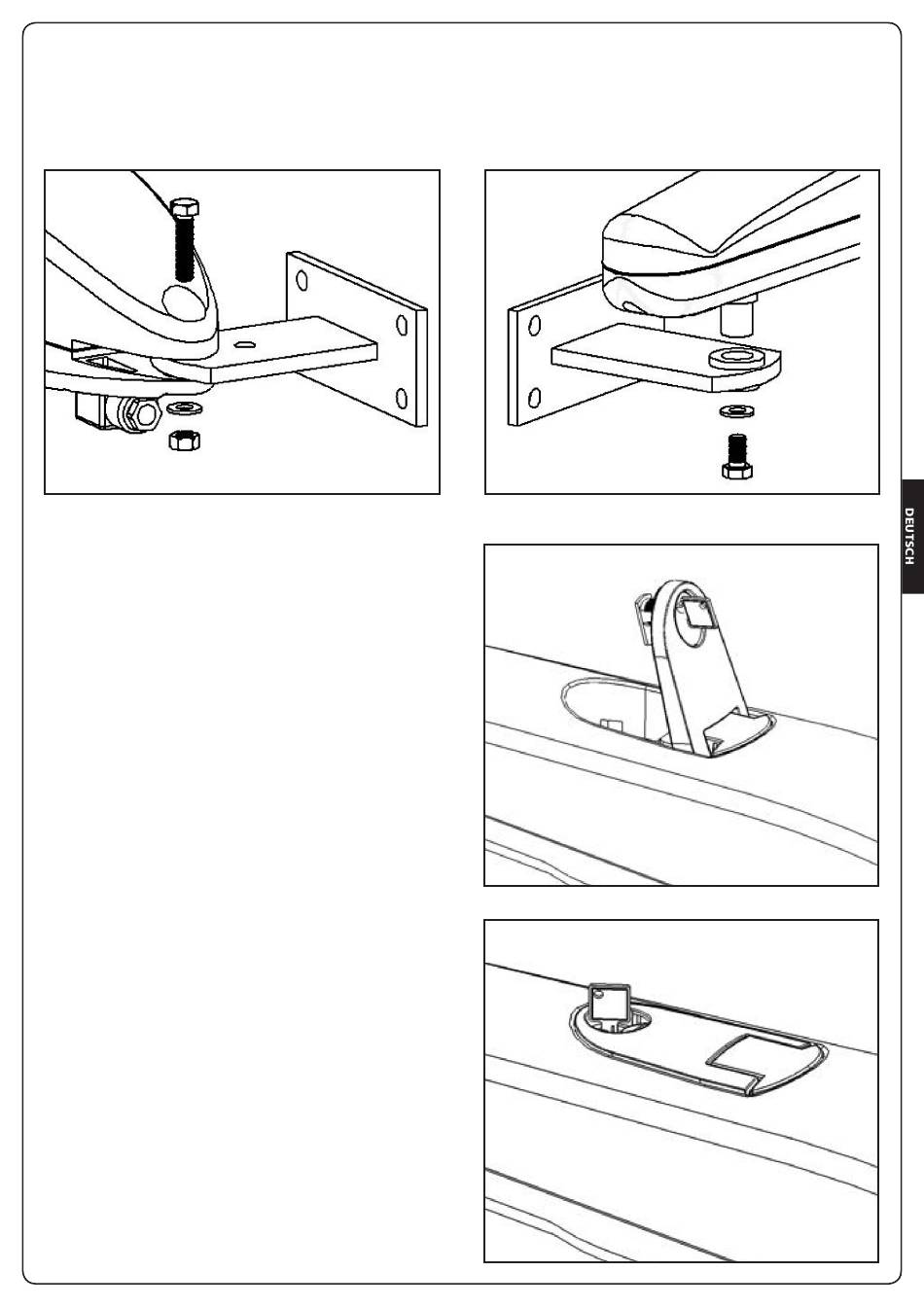 DEUTSCH