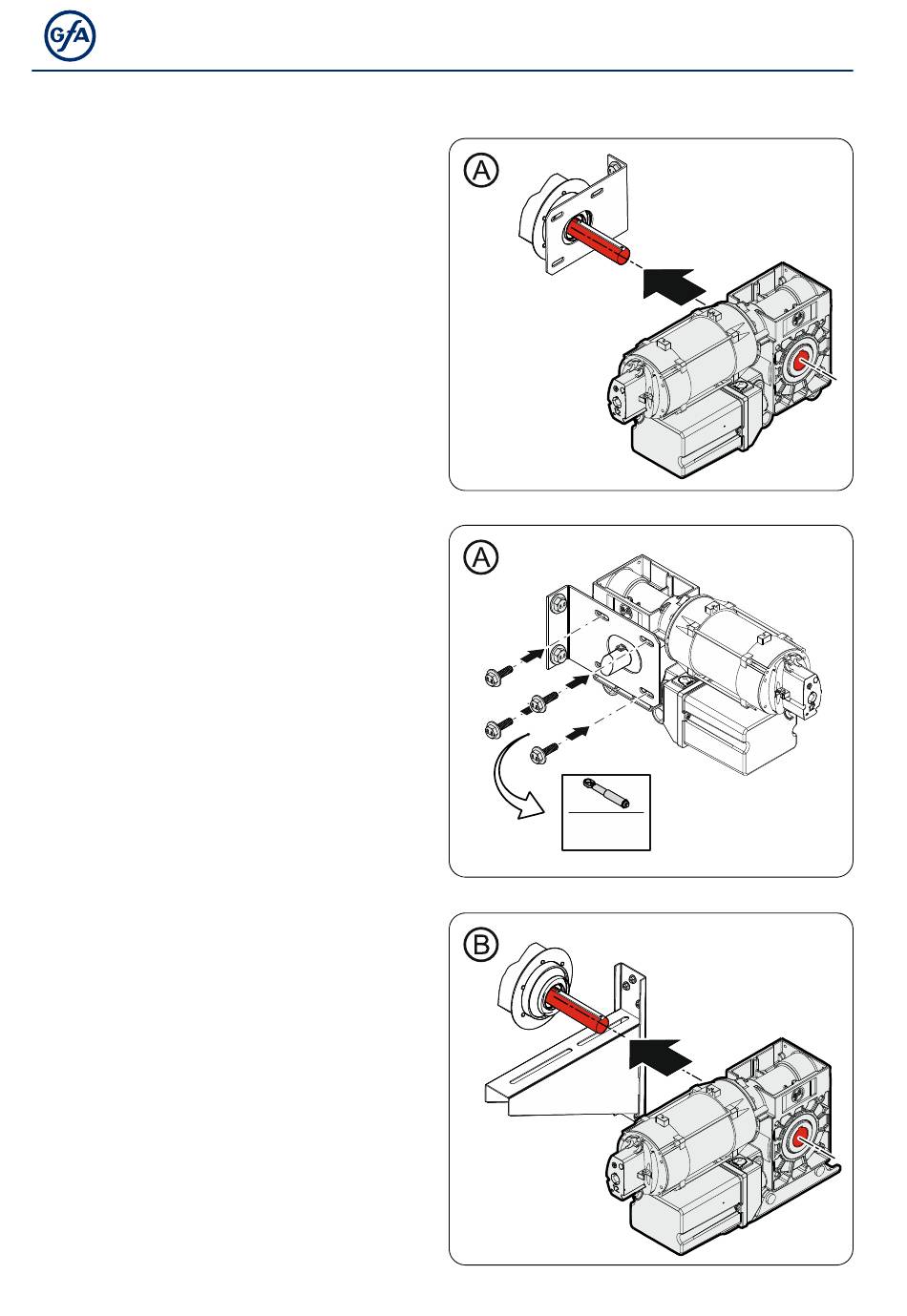 GfA

A

A

B