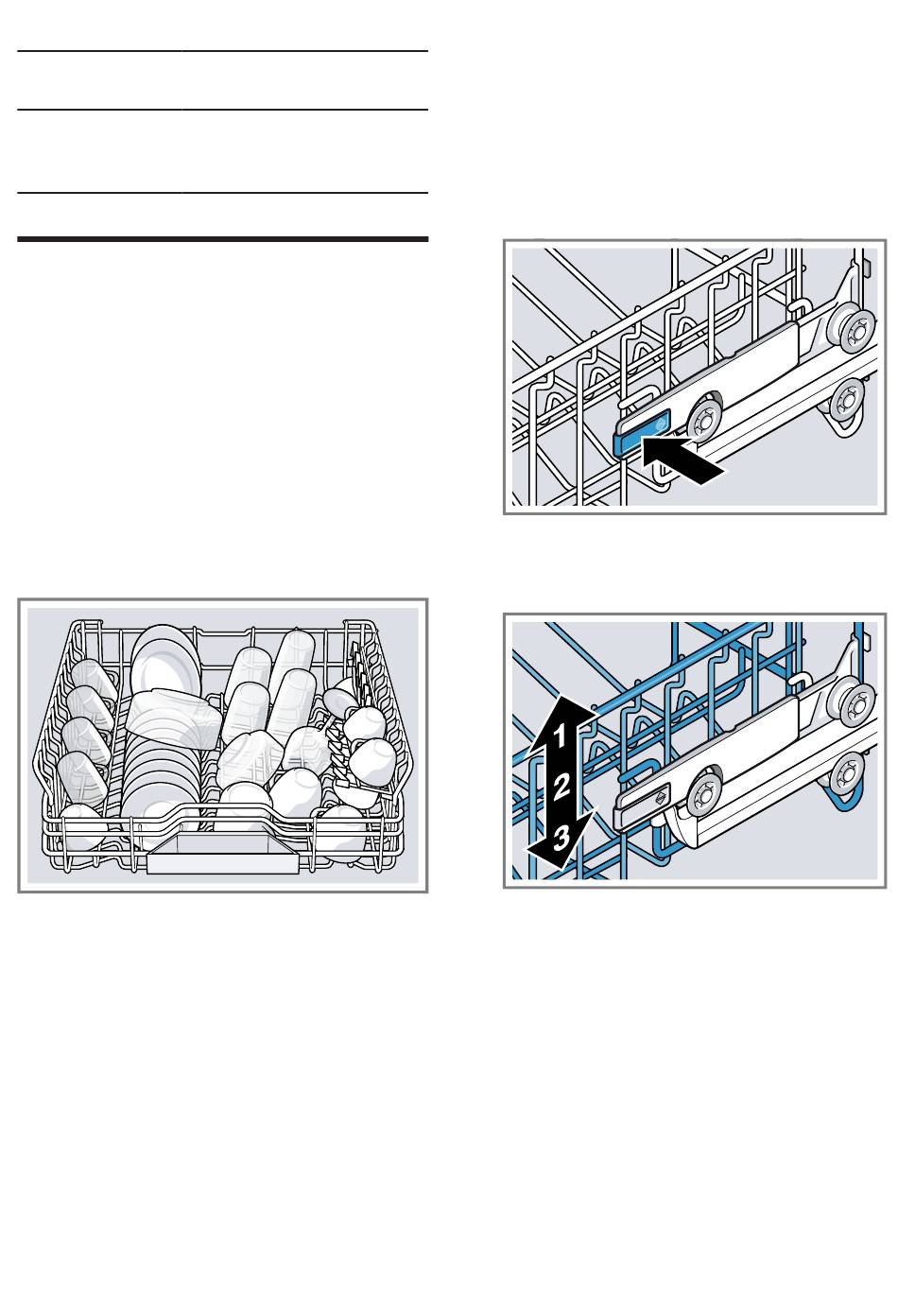 1
2
3