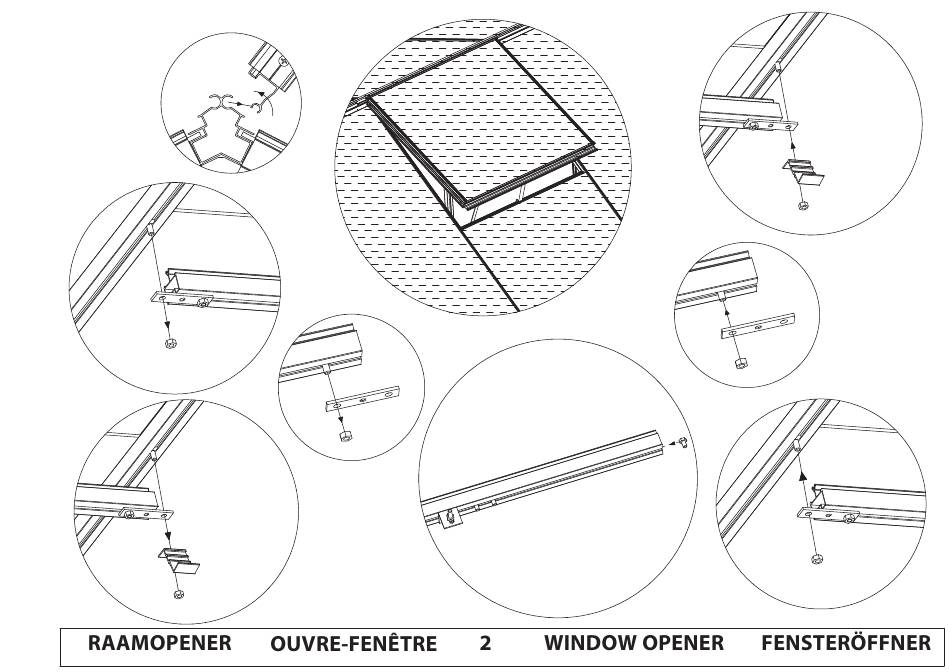 RAAMOPENER OUVRE-FENÊTRE 2 WINDOW OPENER FENSTERÖFFNER