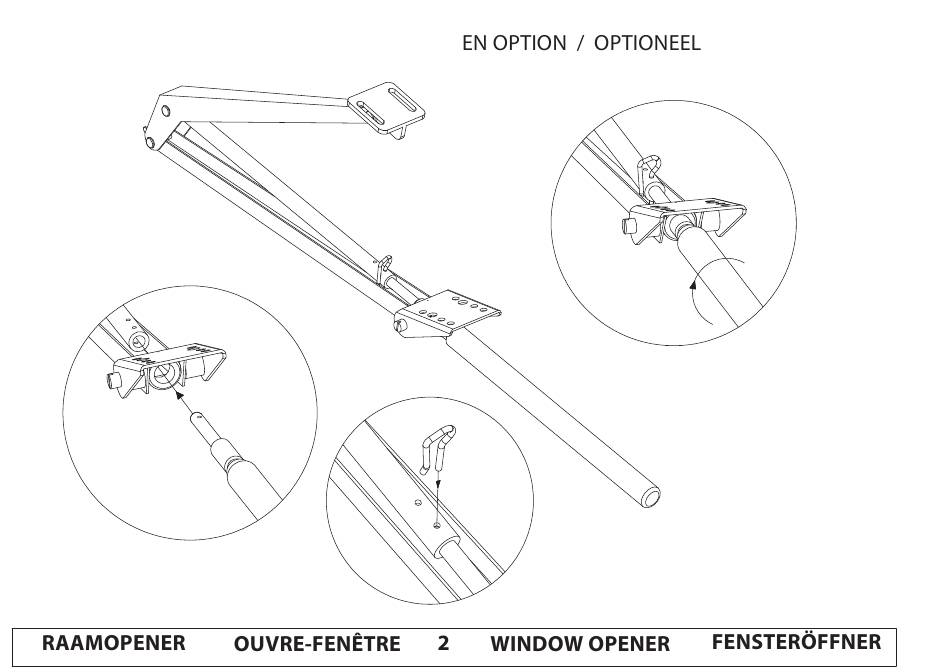 EN OPTION / OPTIONEEL

RAAMOPENER OUVRE-FENÊTRE 2 WINDOW OPENER FENSTERÖFFNER