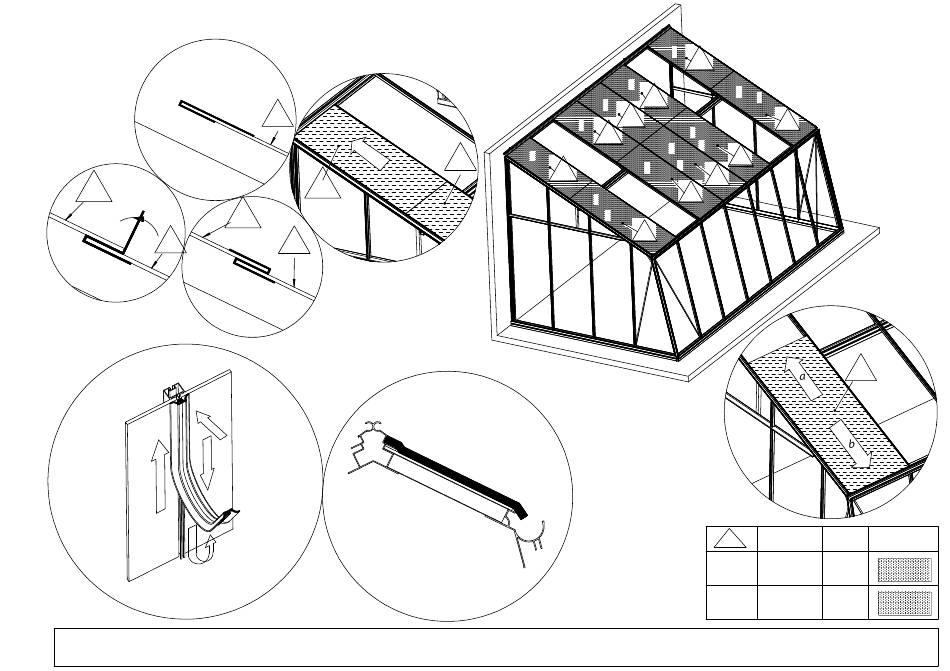 a

b