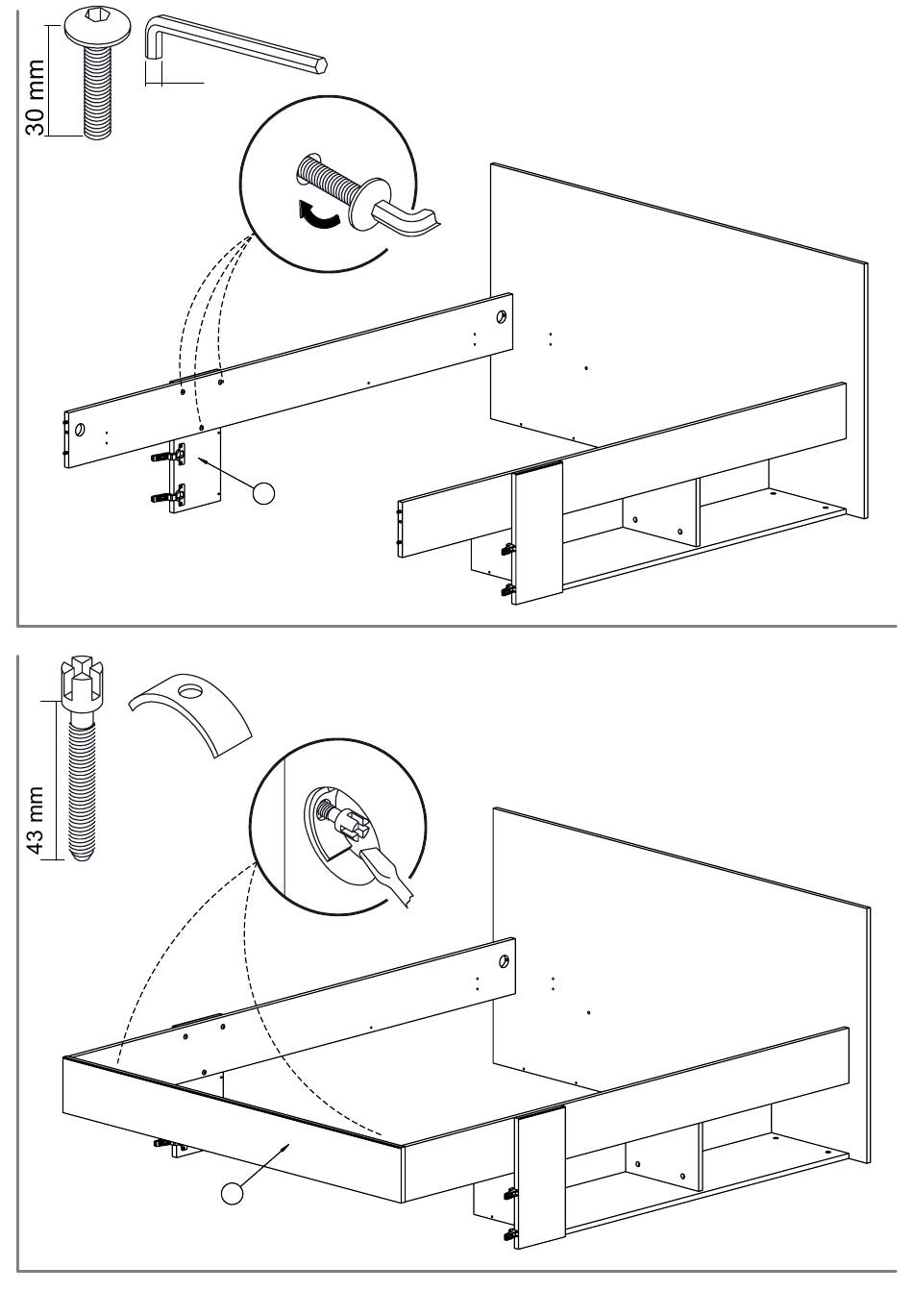 30 mm

43 mm