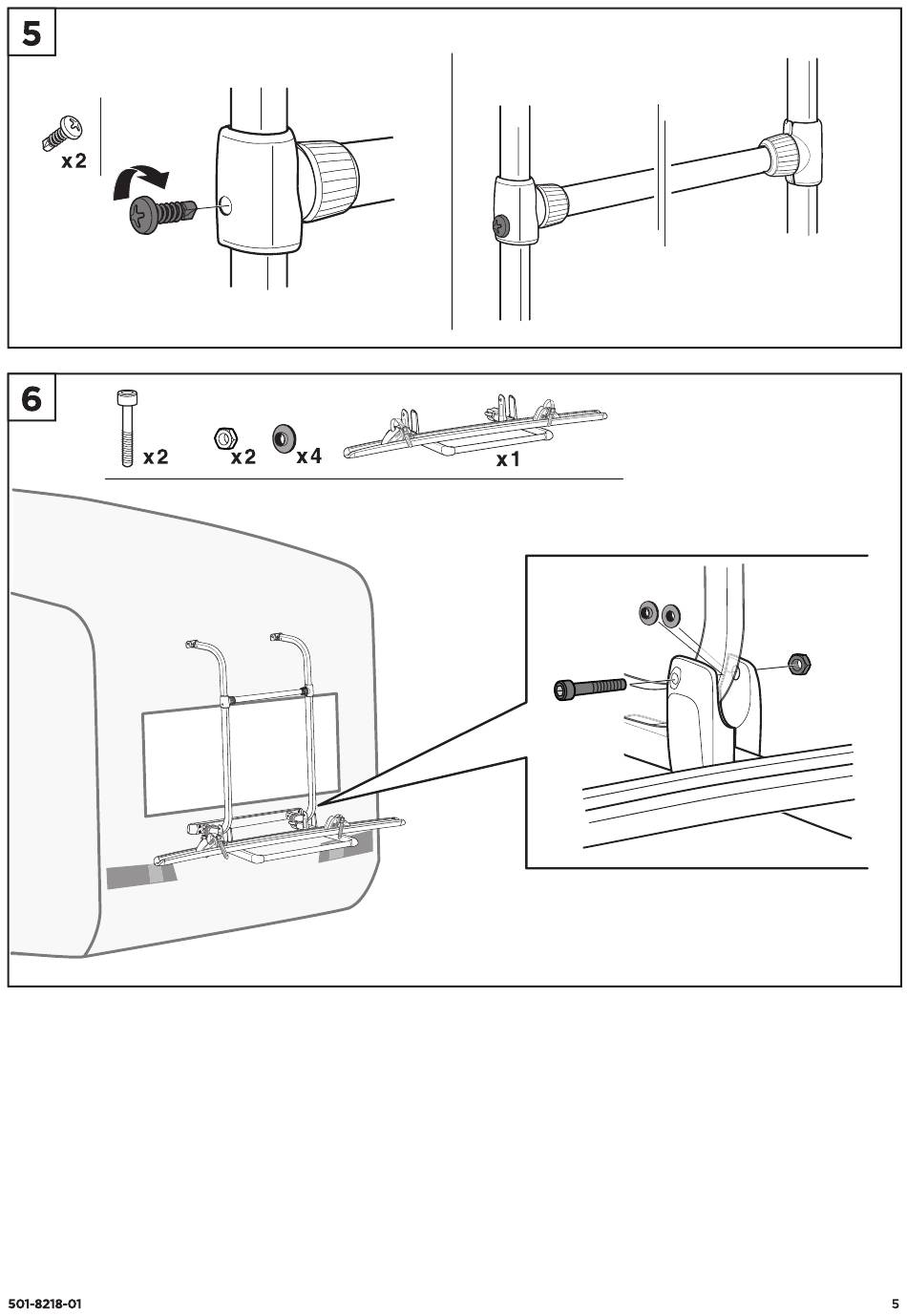 5

x2

6

x2

x2

x4

x1

501-8218-01

5