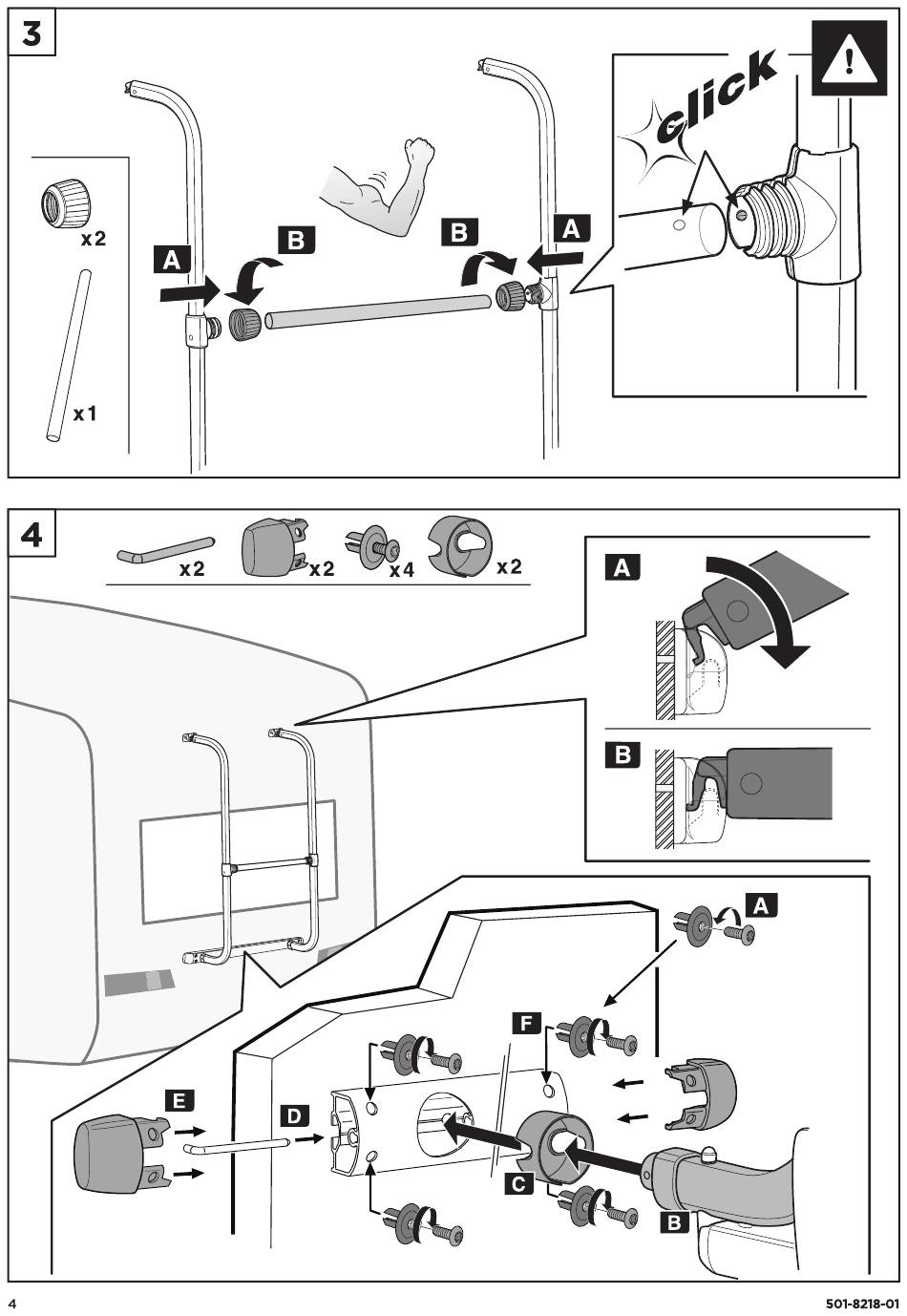 3

x2

x1

A

B

B

A

click

4

x2

x2

x4

x2

A

B

A

F

E

D

C

B

4

501-8218-01