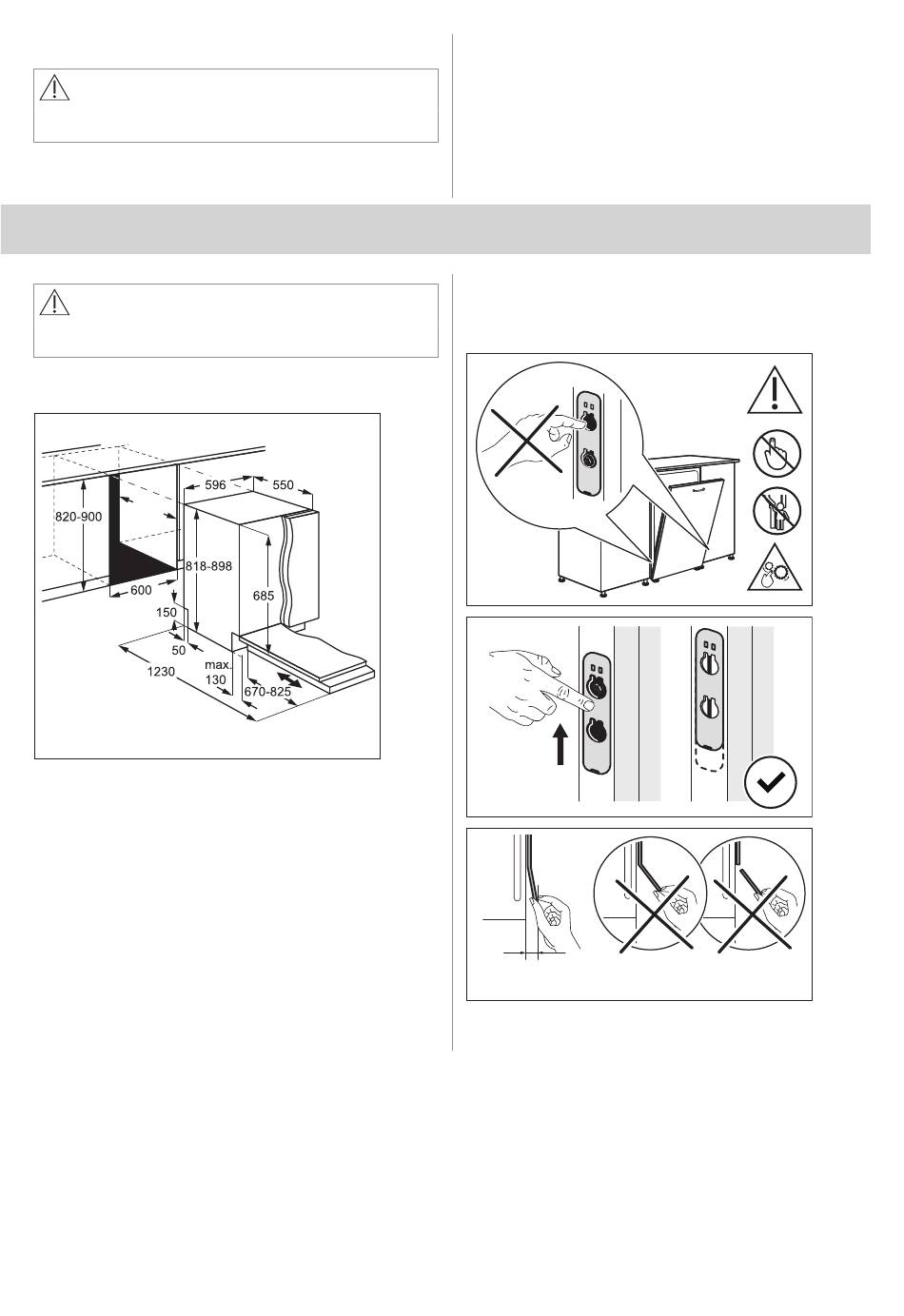 820-900

596

550

818-898

600

685

150

50

1230

max.
130

670-825