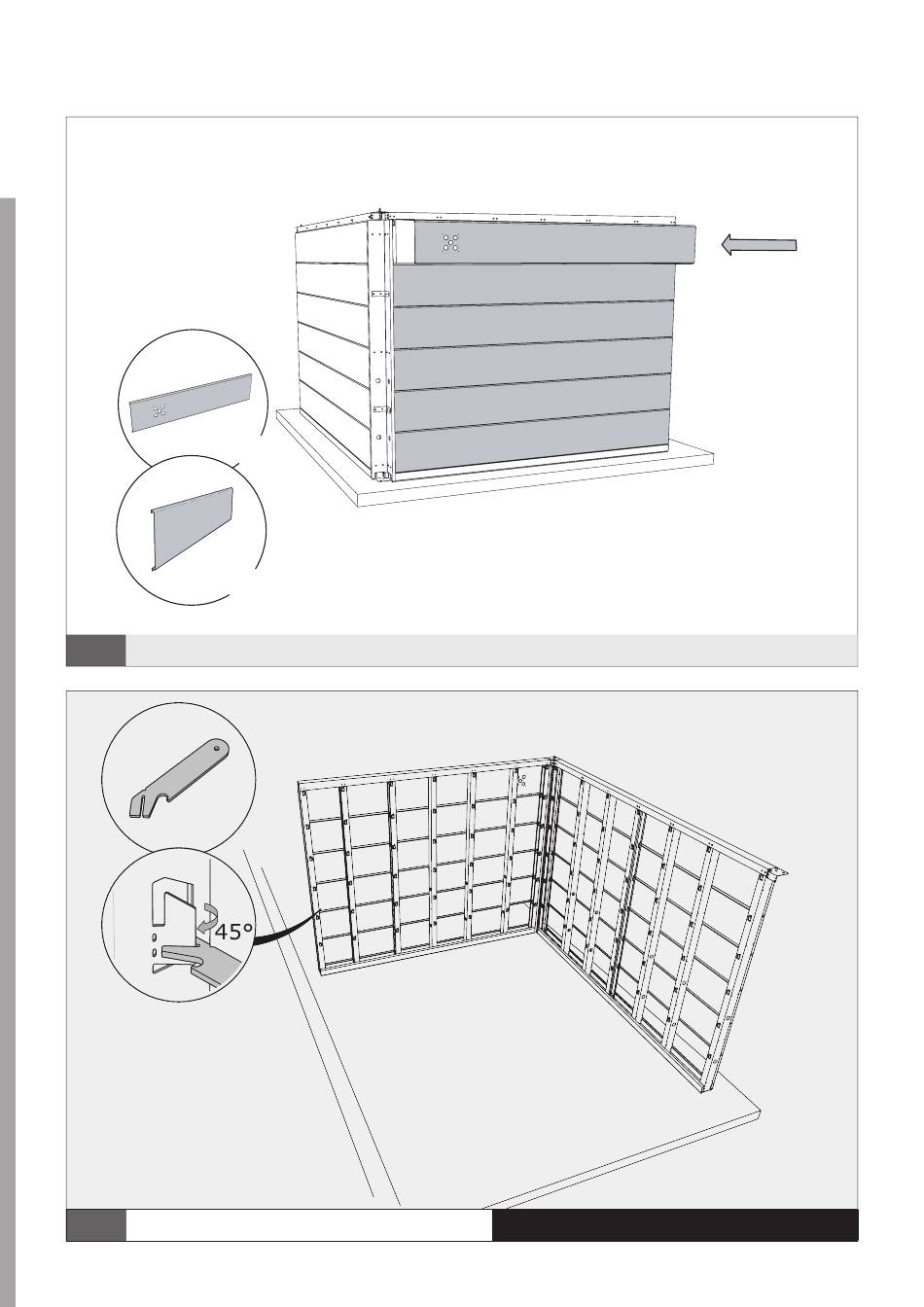 45°