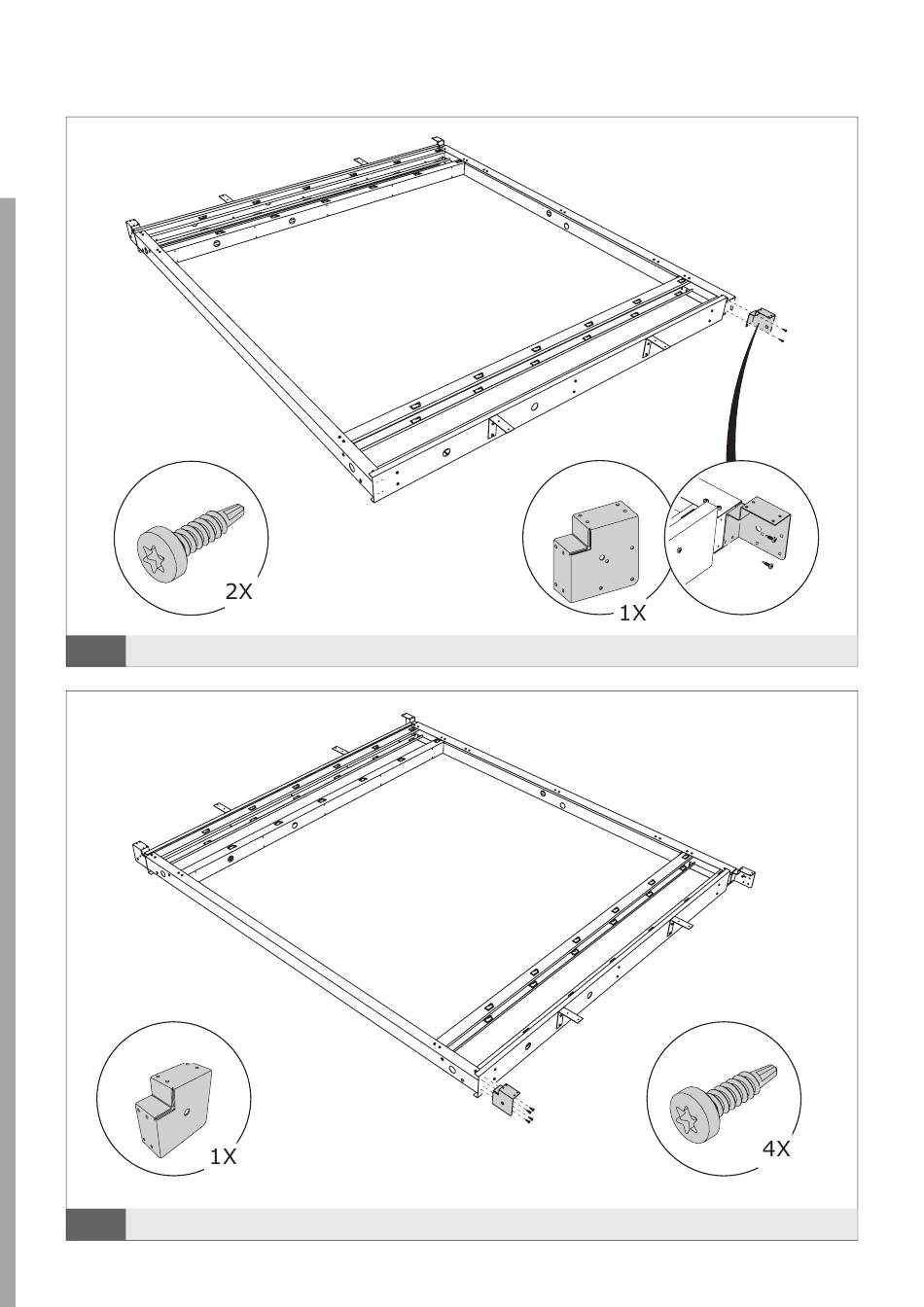 2X

1X

1X

4X