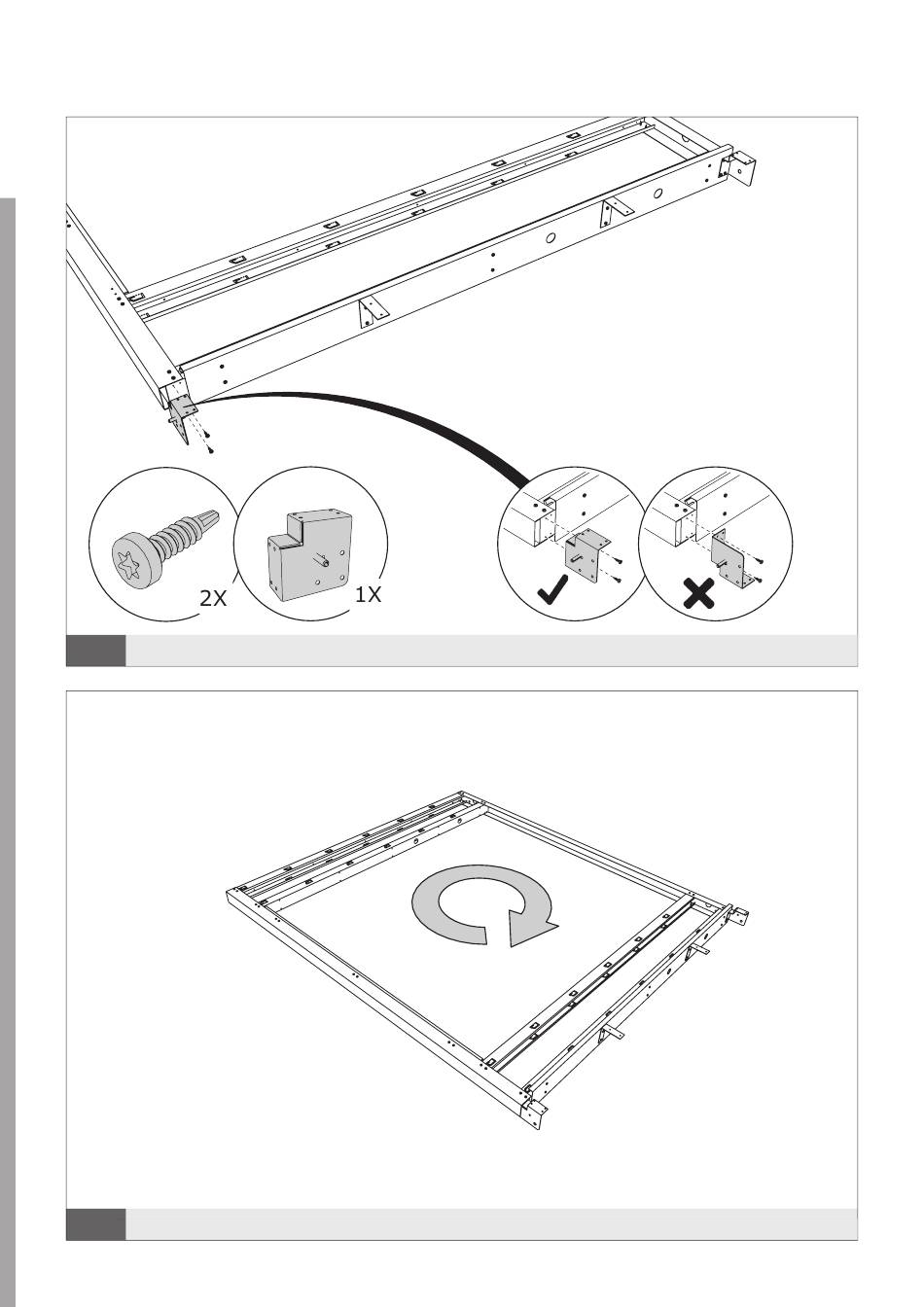 2X

1X