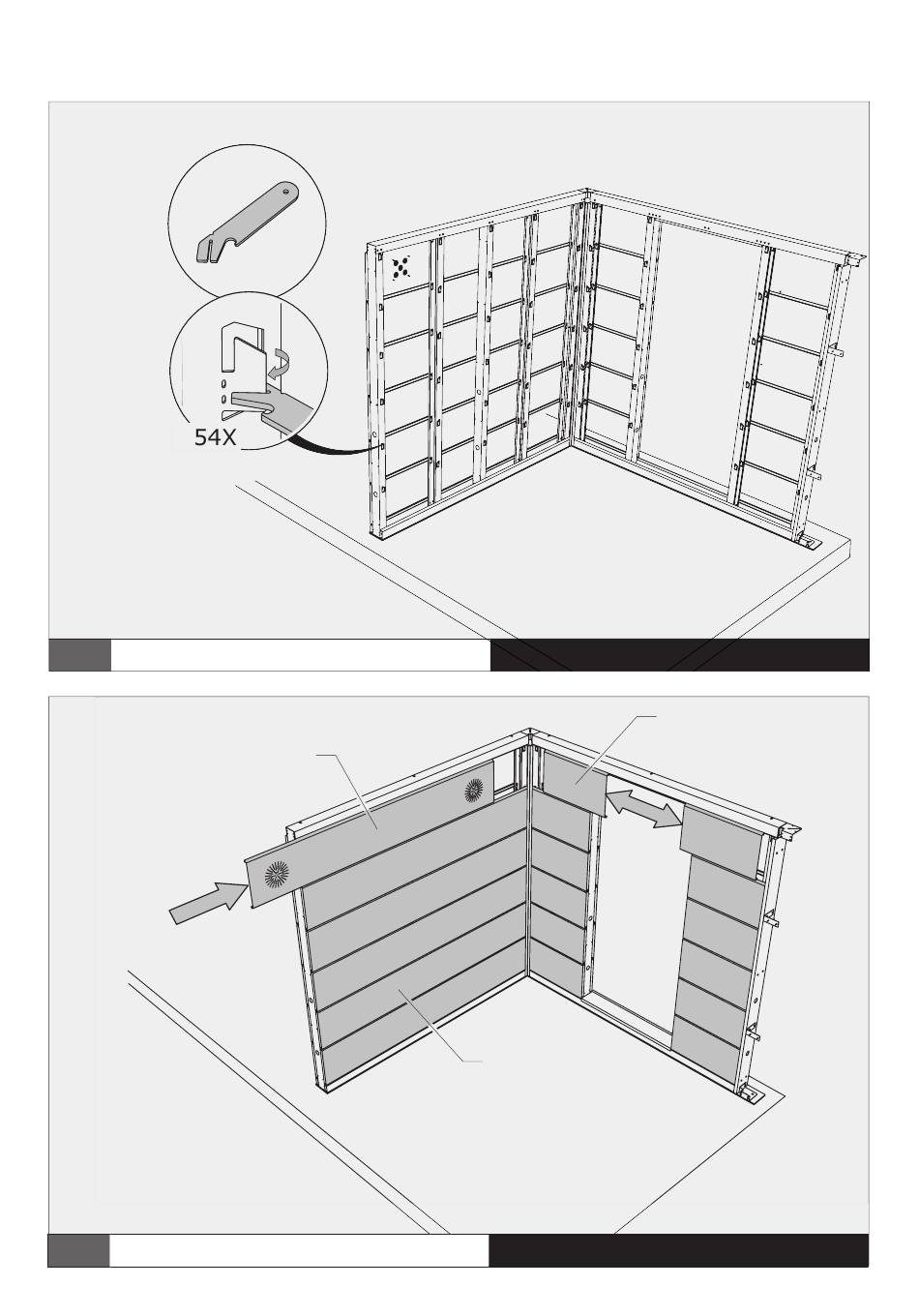 54X