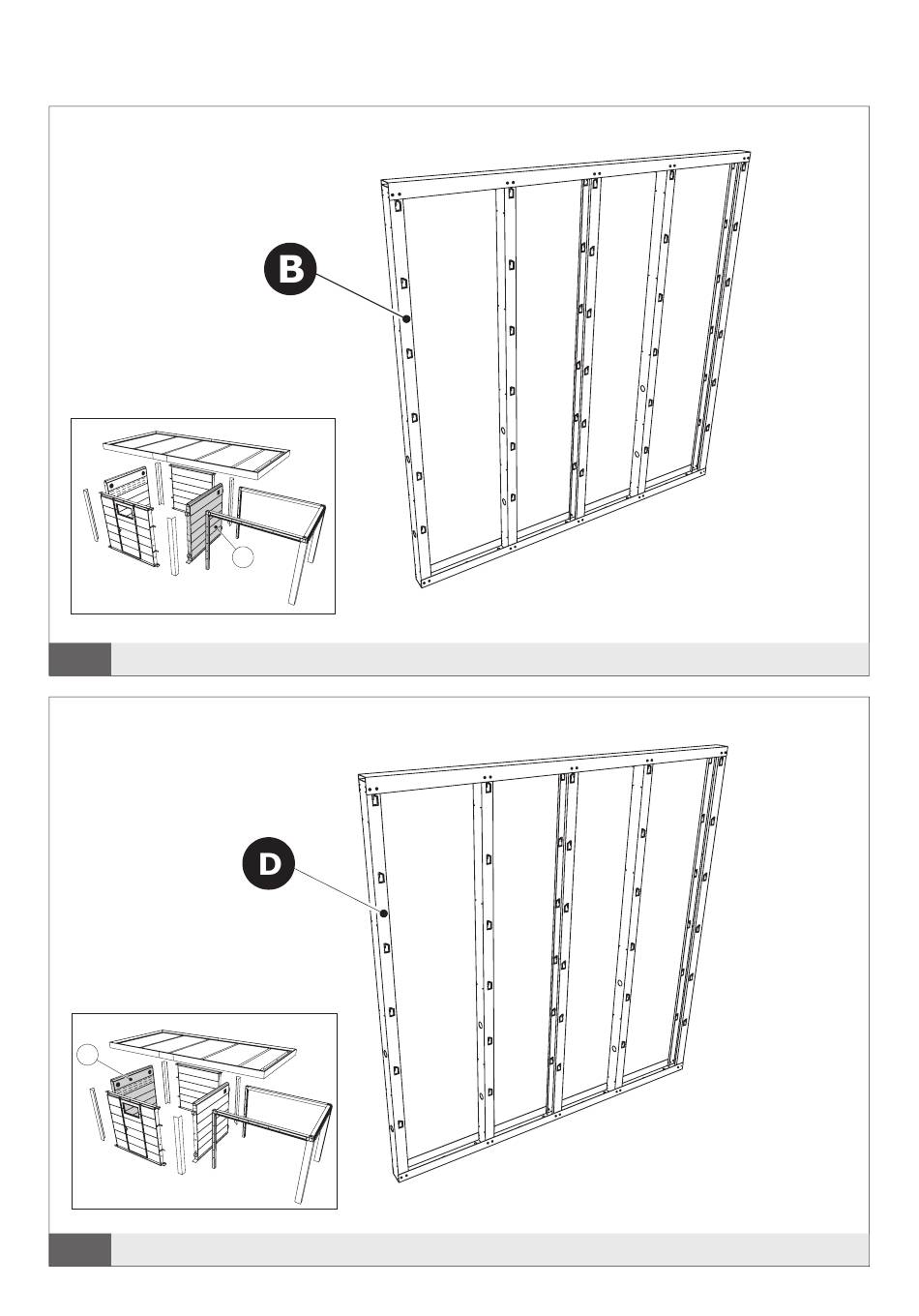 B

D