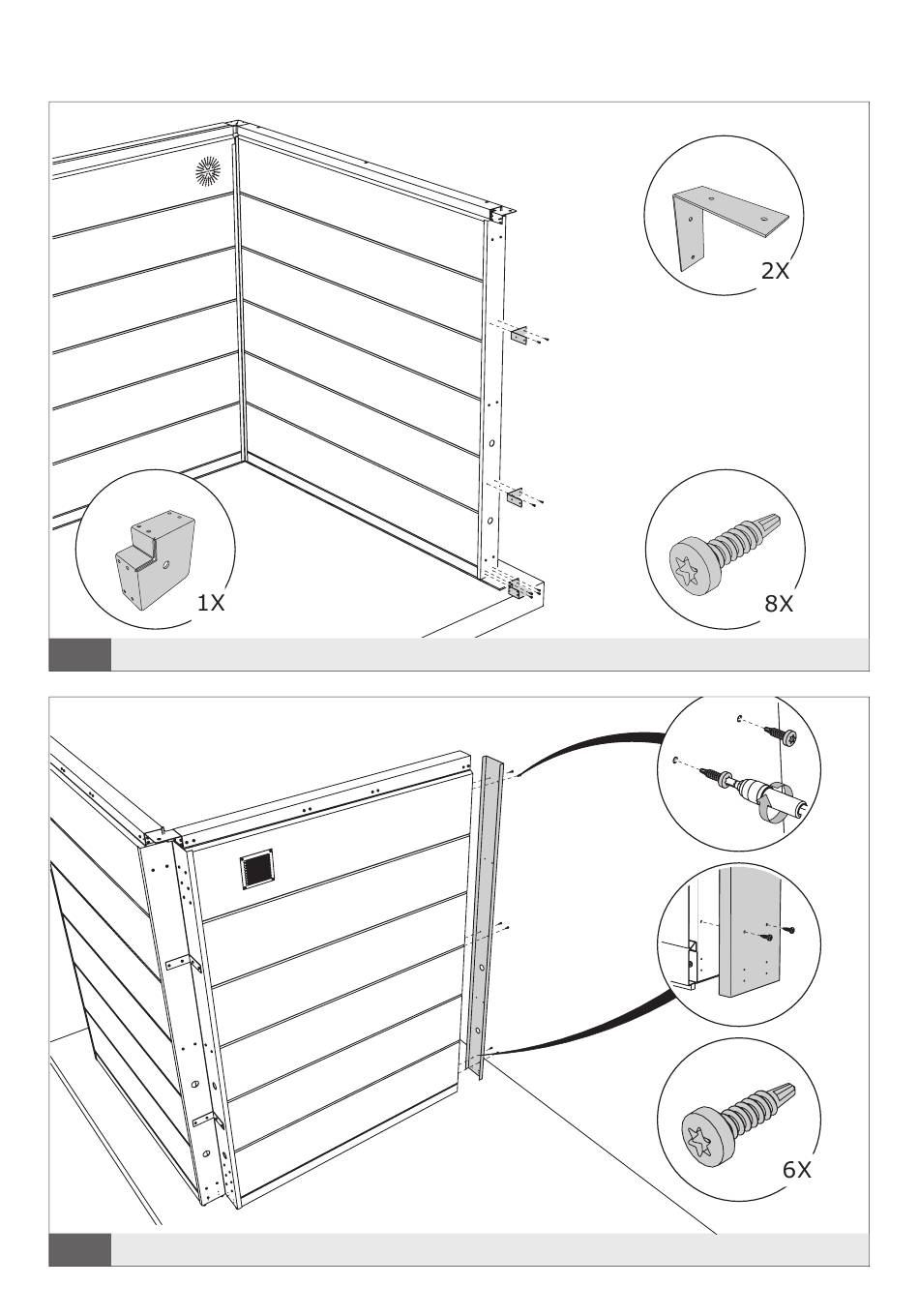 2X

1X

8X

6X