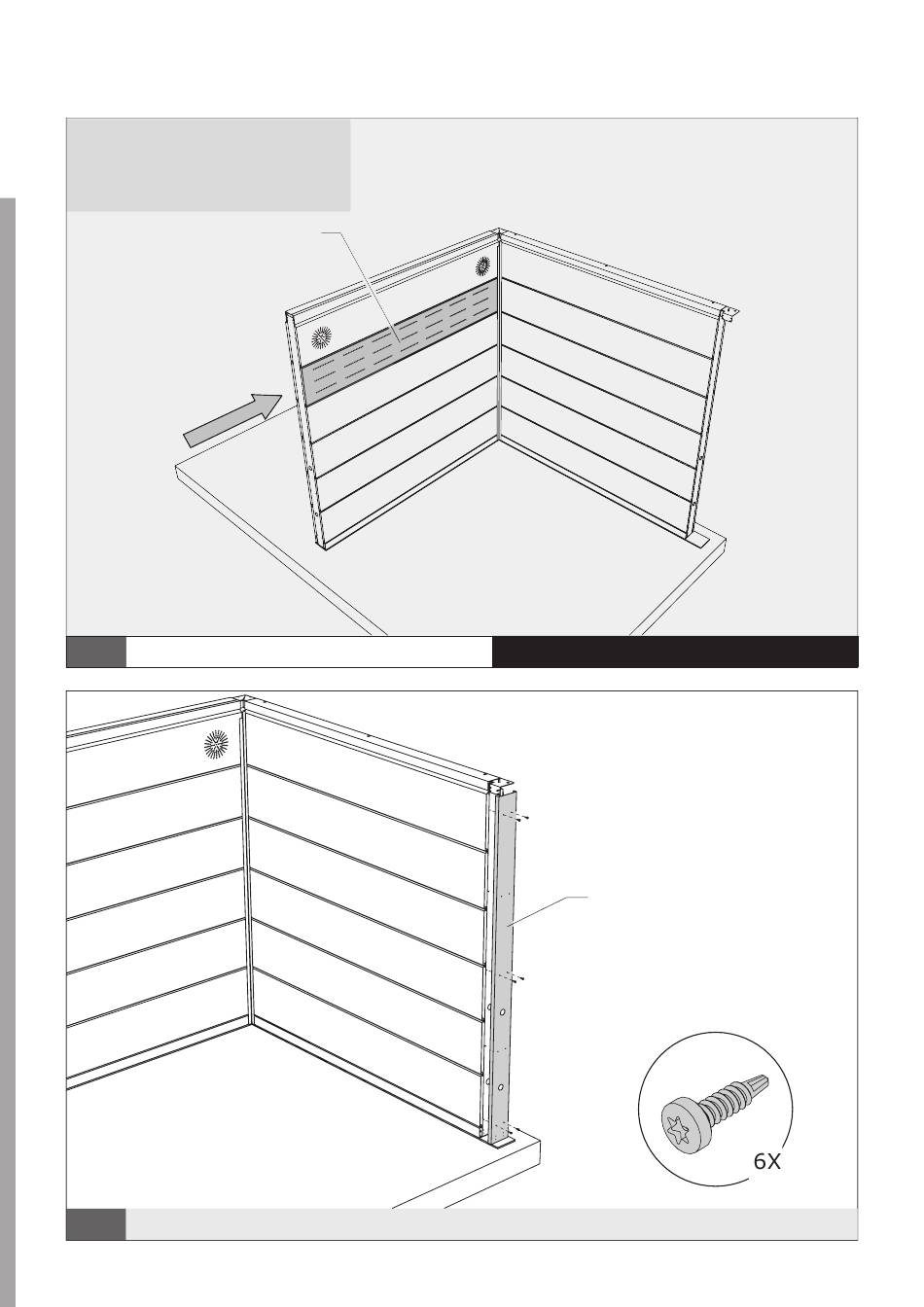 6X