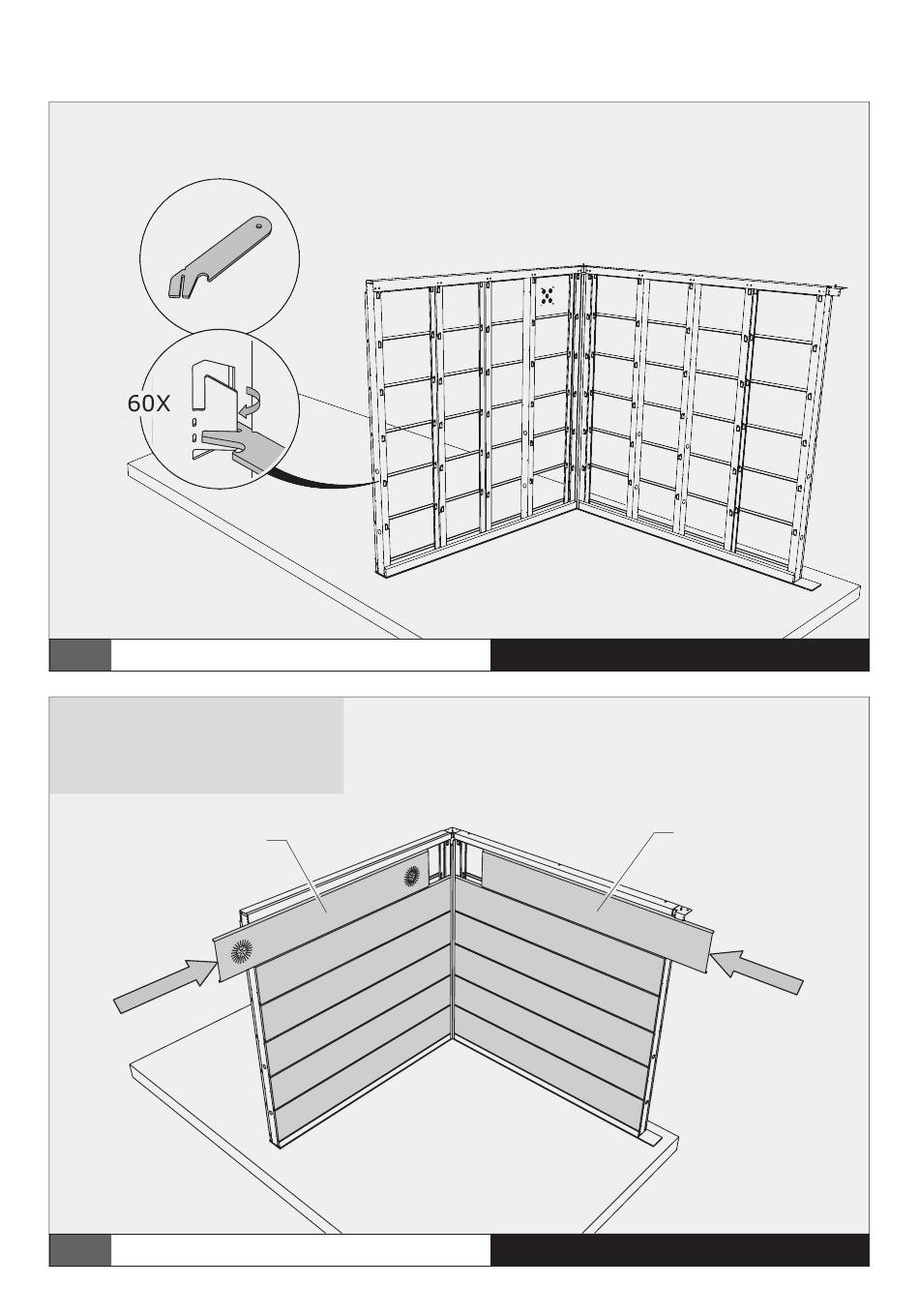 60X