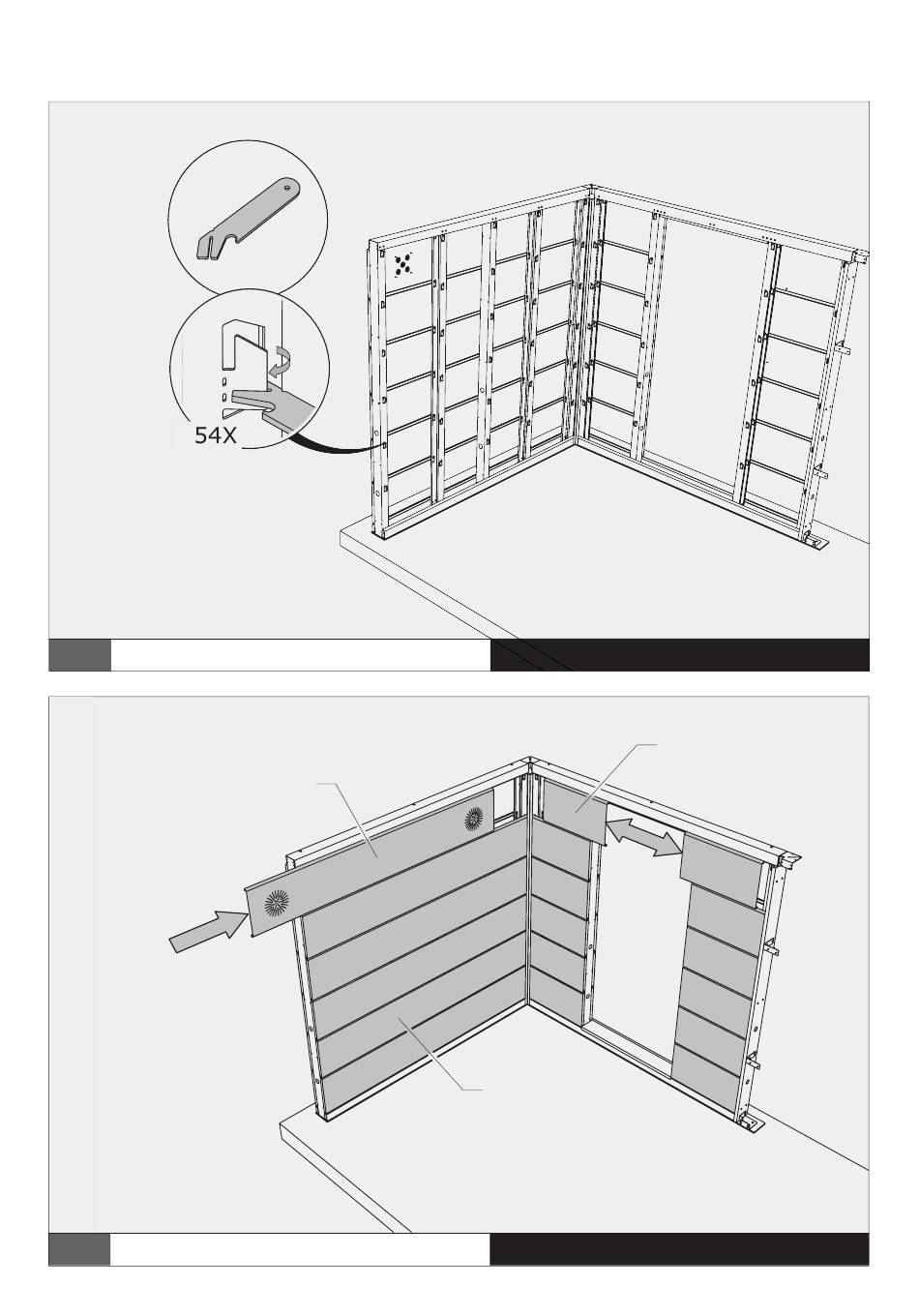 54X