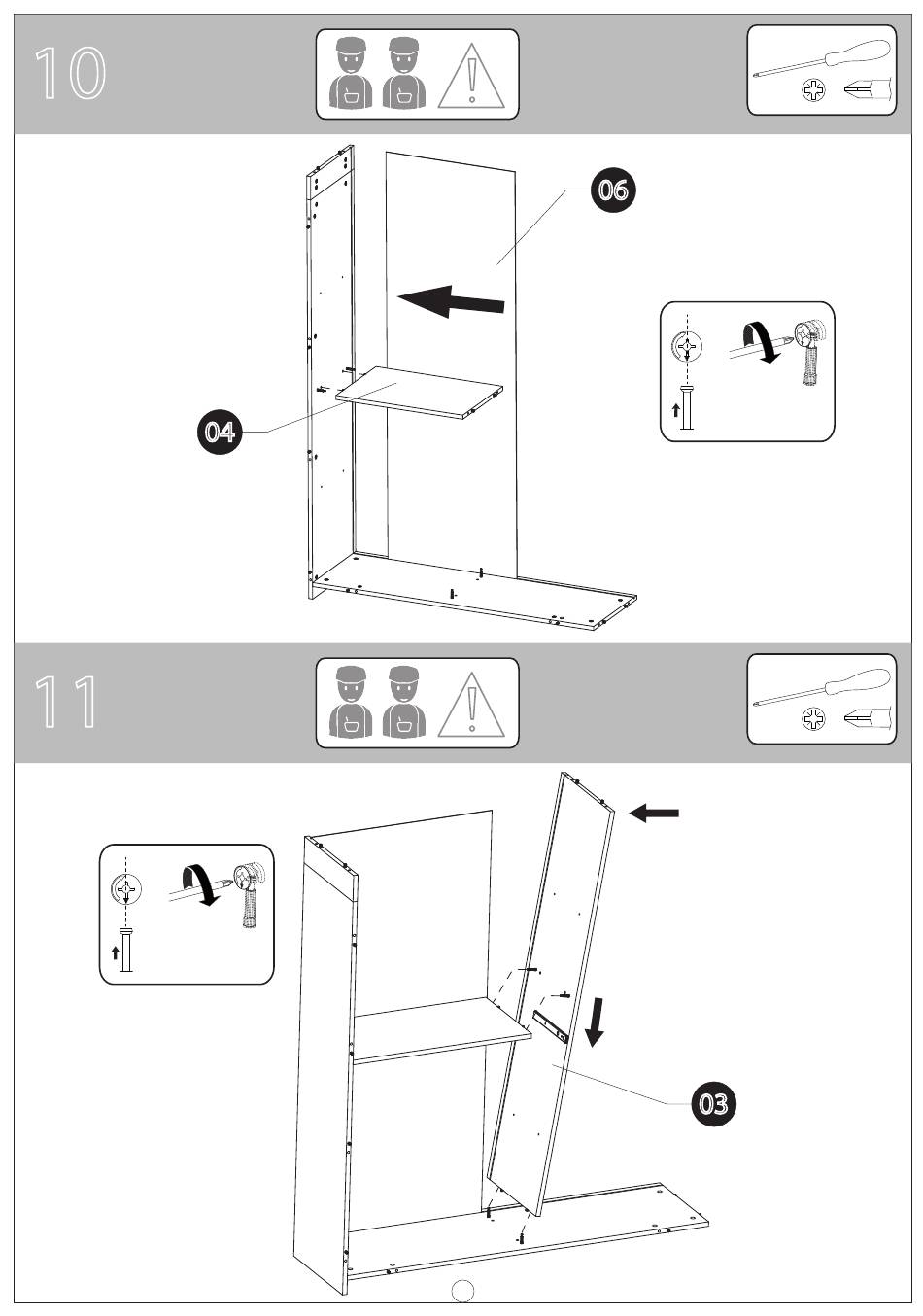 10

06

04

11

03