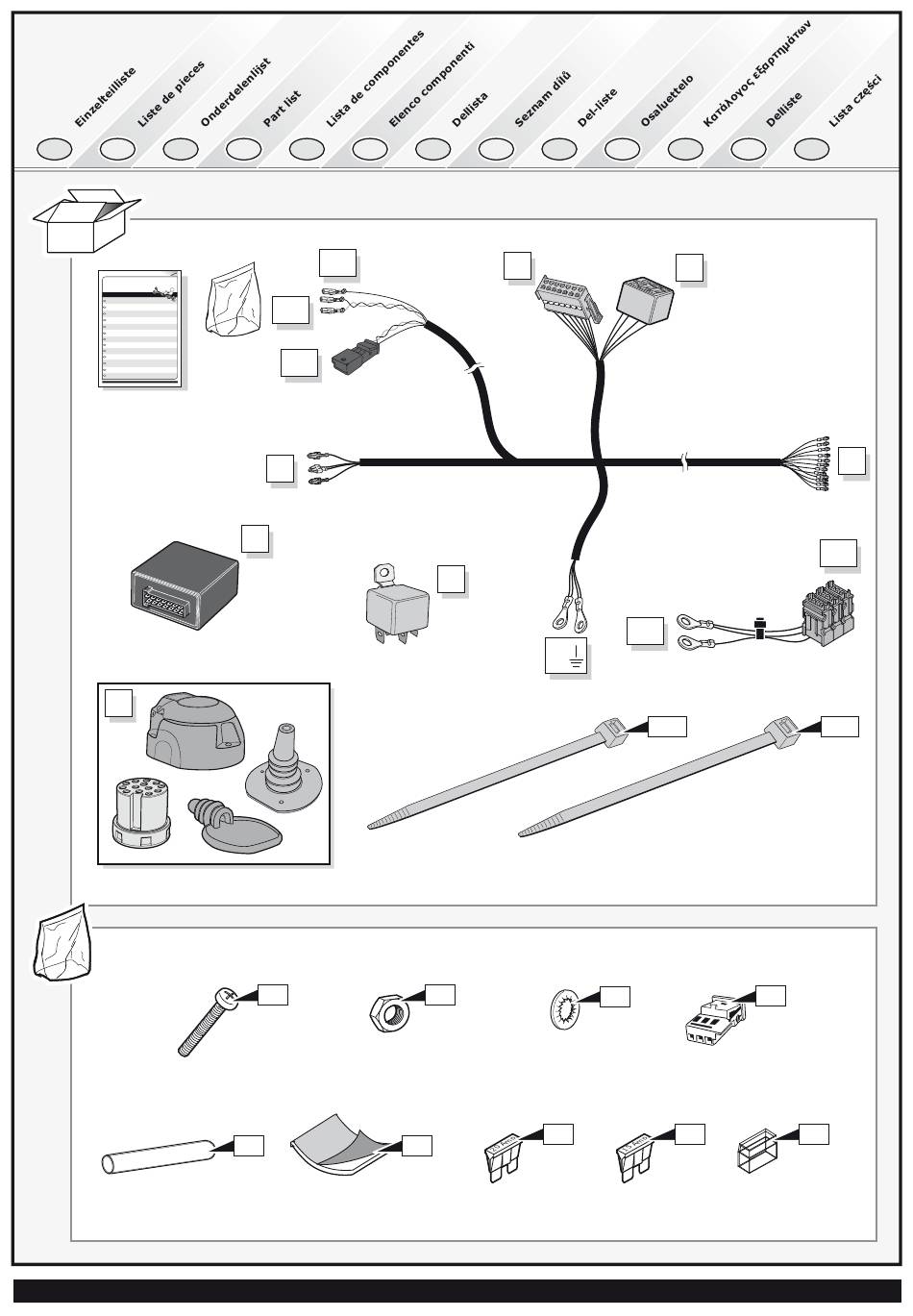 Einzelteilliste
Liste de pieces
Onderdelenlijst
Part list
Lista de componentes
Elenco componenti
Dellista
Seznam dílů
Del-liste
Osaluettelo
Κατάλογος εξαρτημάτων
Delliste
Lista części