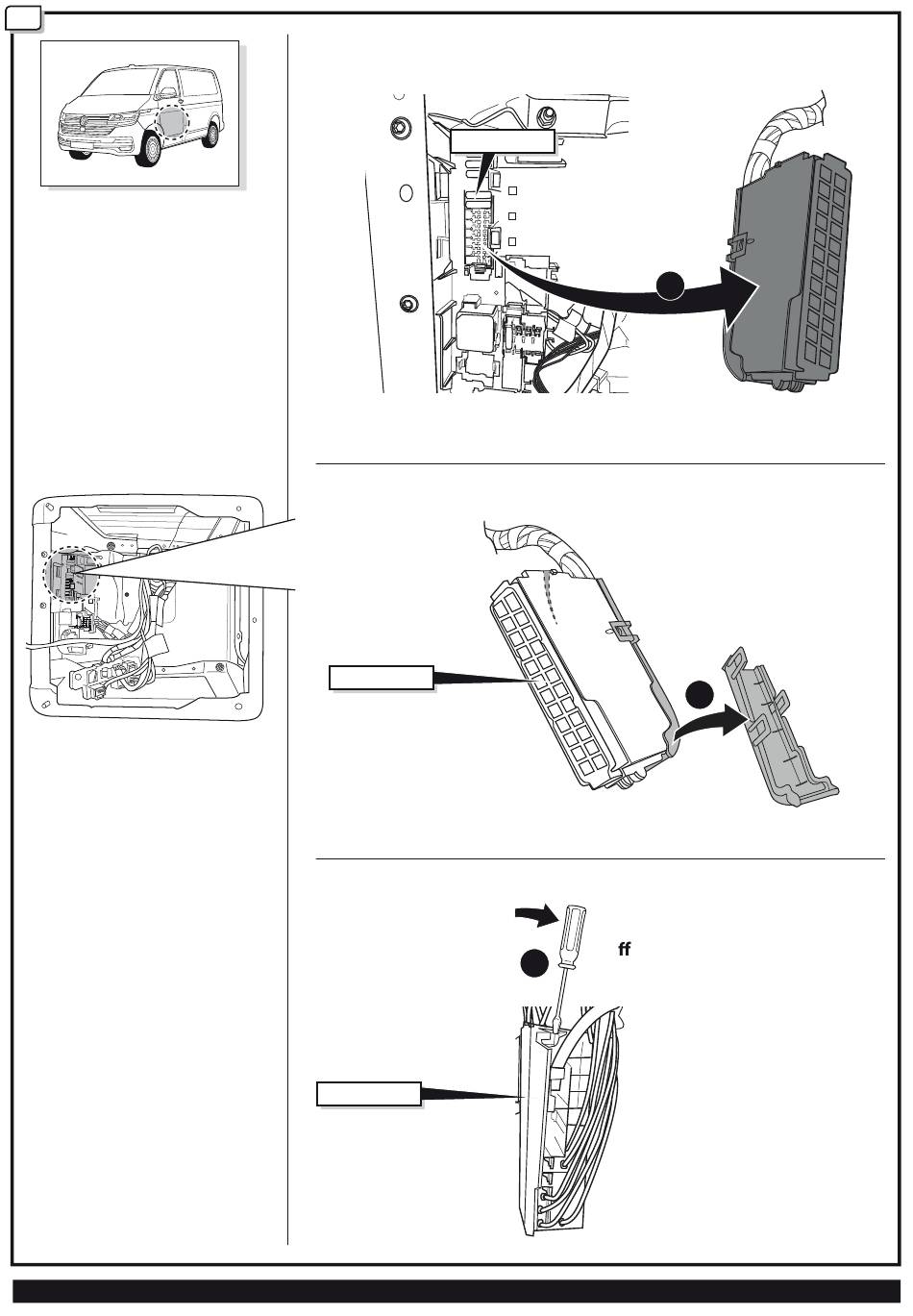 ff