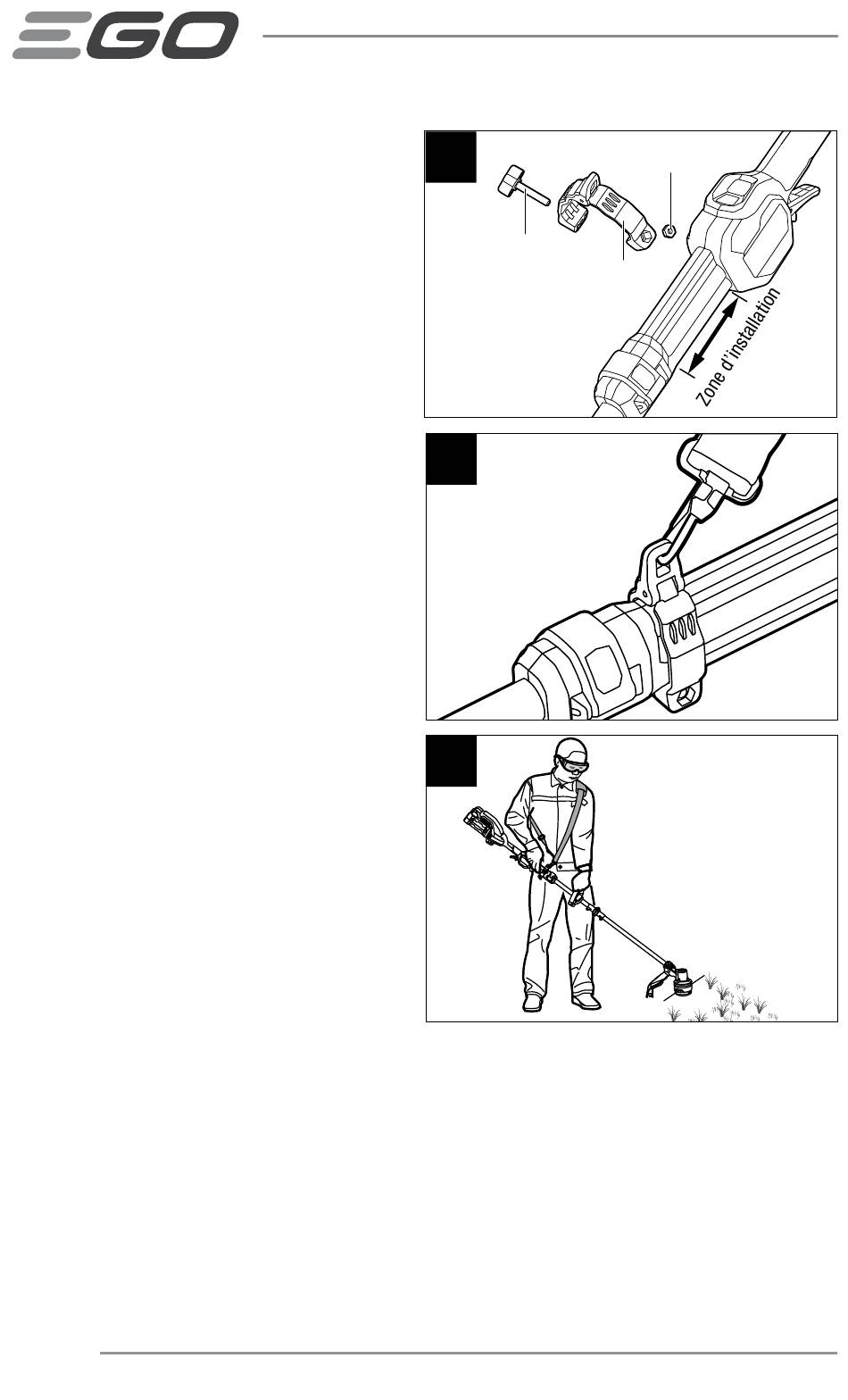 EGO

Zone d'installation