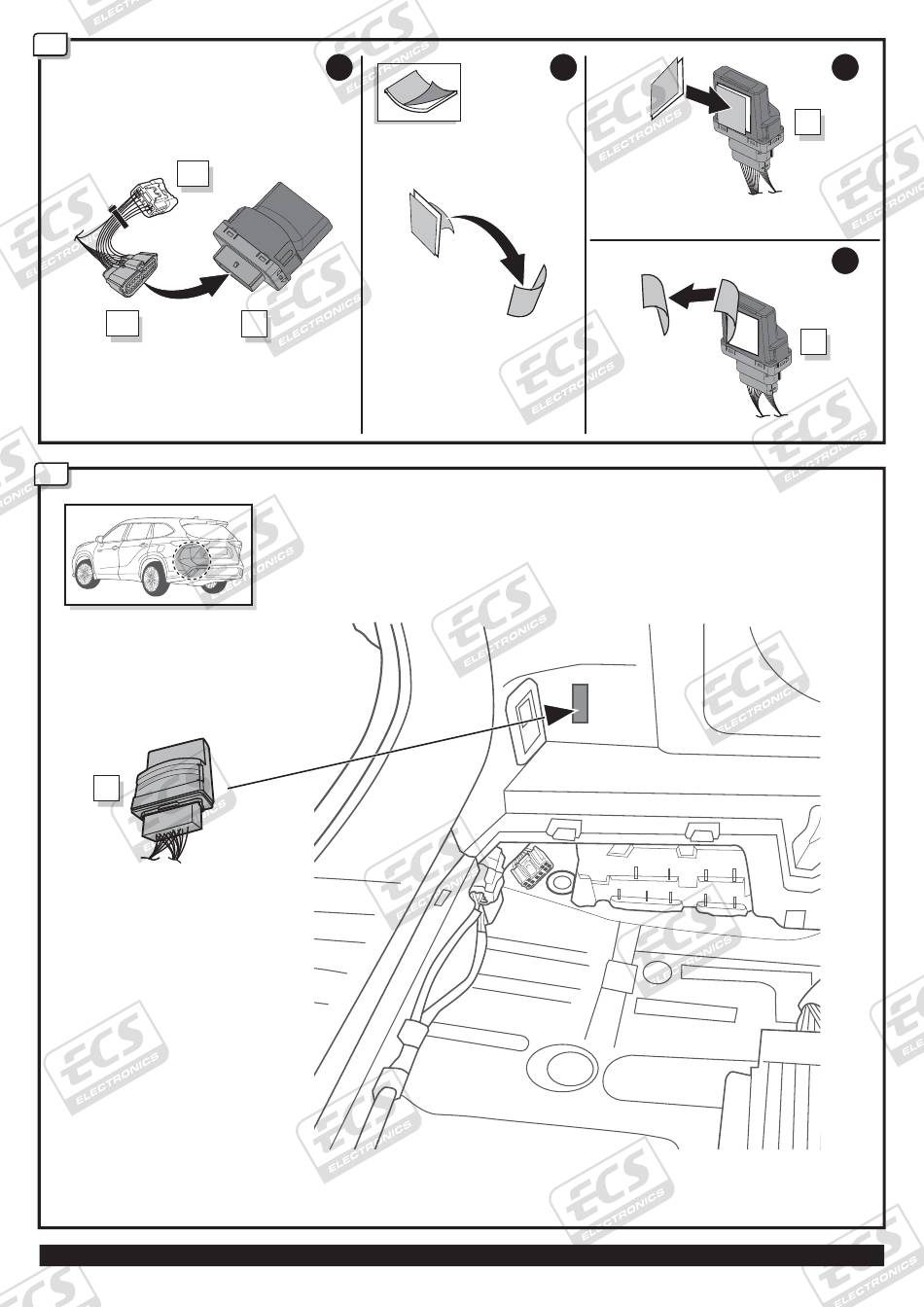 ECS ELECTRONICS