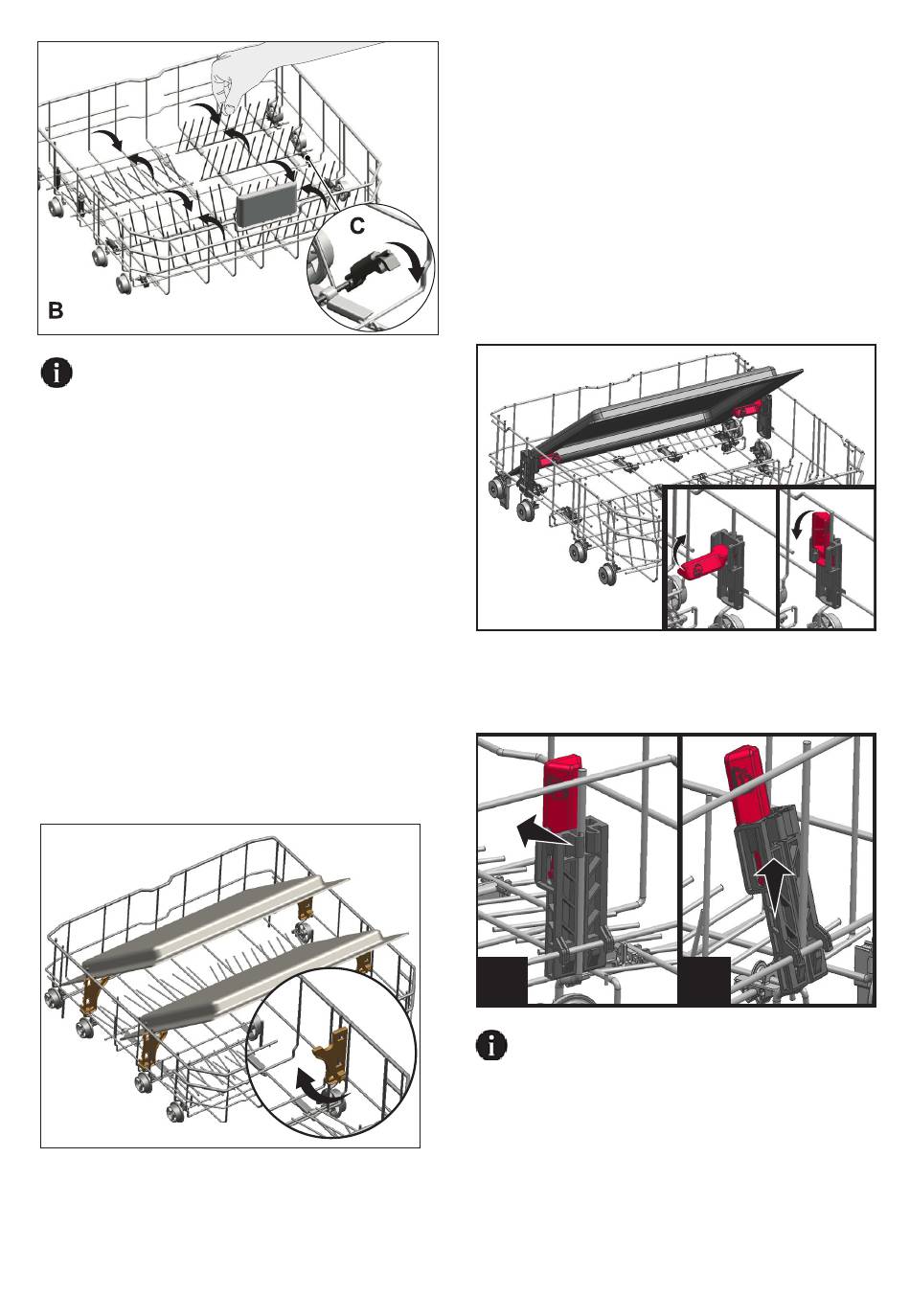 C

B