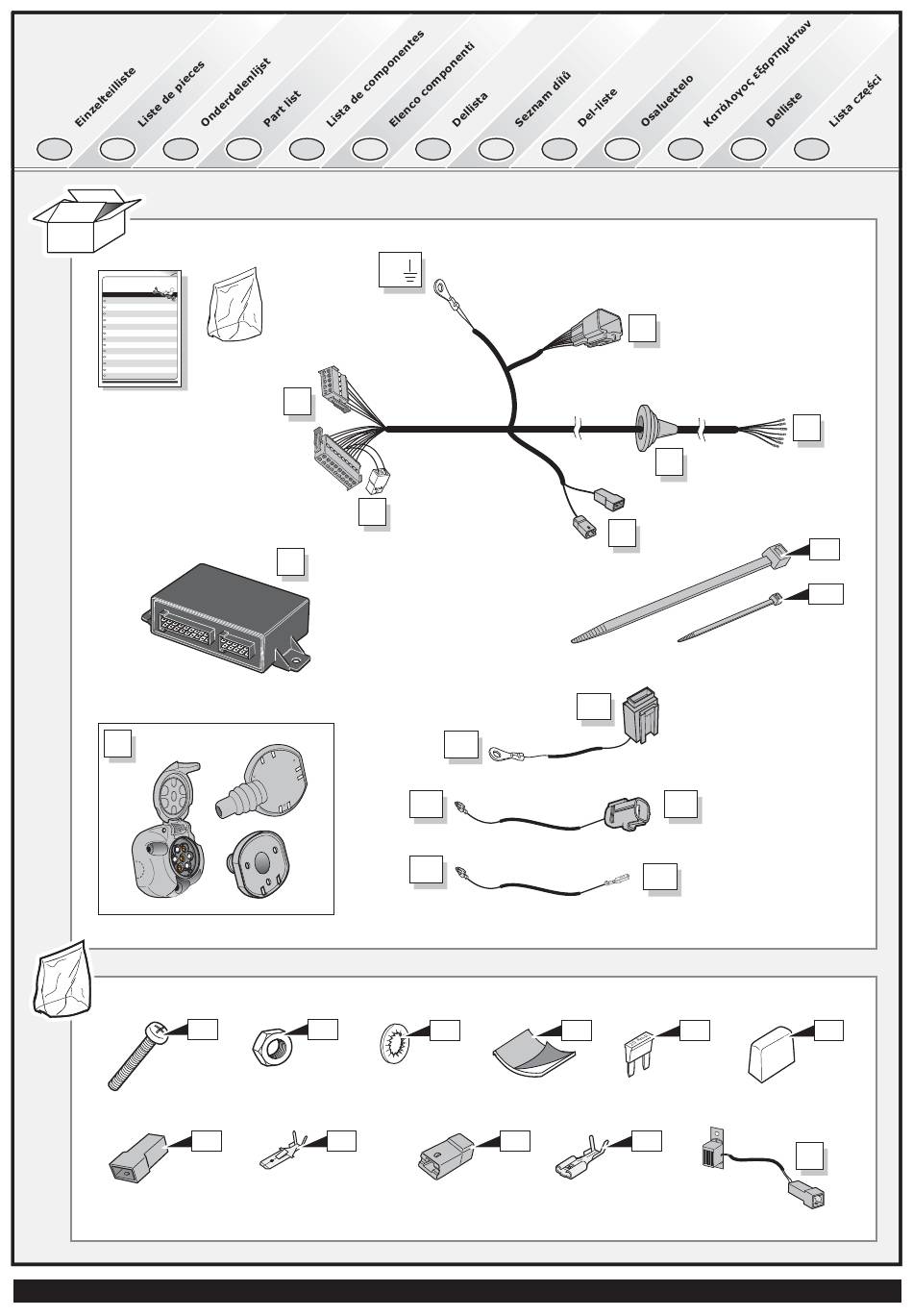 Einzelteilliste
Liste de pieces
Onderdelenlijst
Part list
Lista de componentes
Elenco componenti
Dellista
Seznam dílů
Del-liste
Osaluettelo
Κατάλογος εξαρτημάτων
Delliste
Lista części