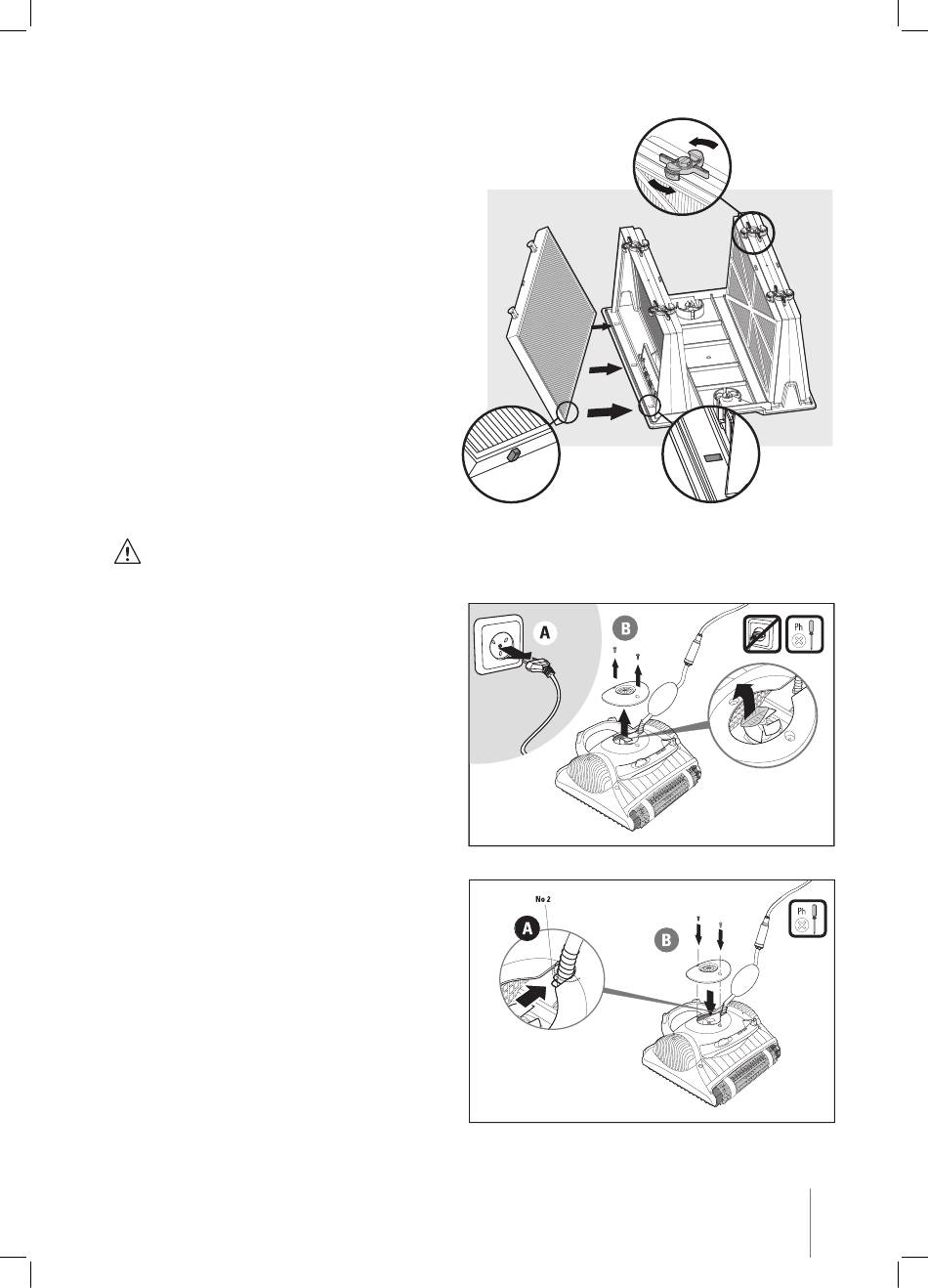 A

B

Ph

No 2

A

B

Ph