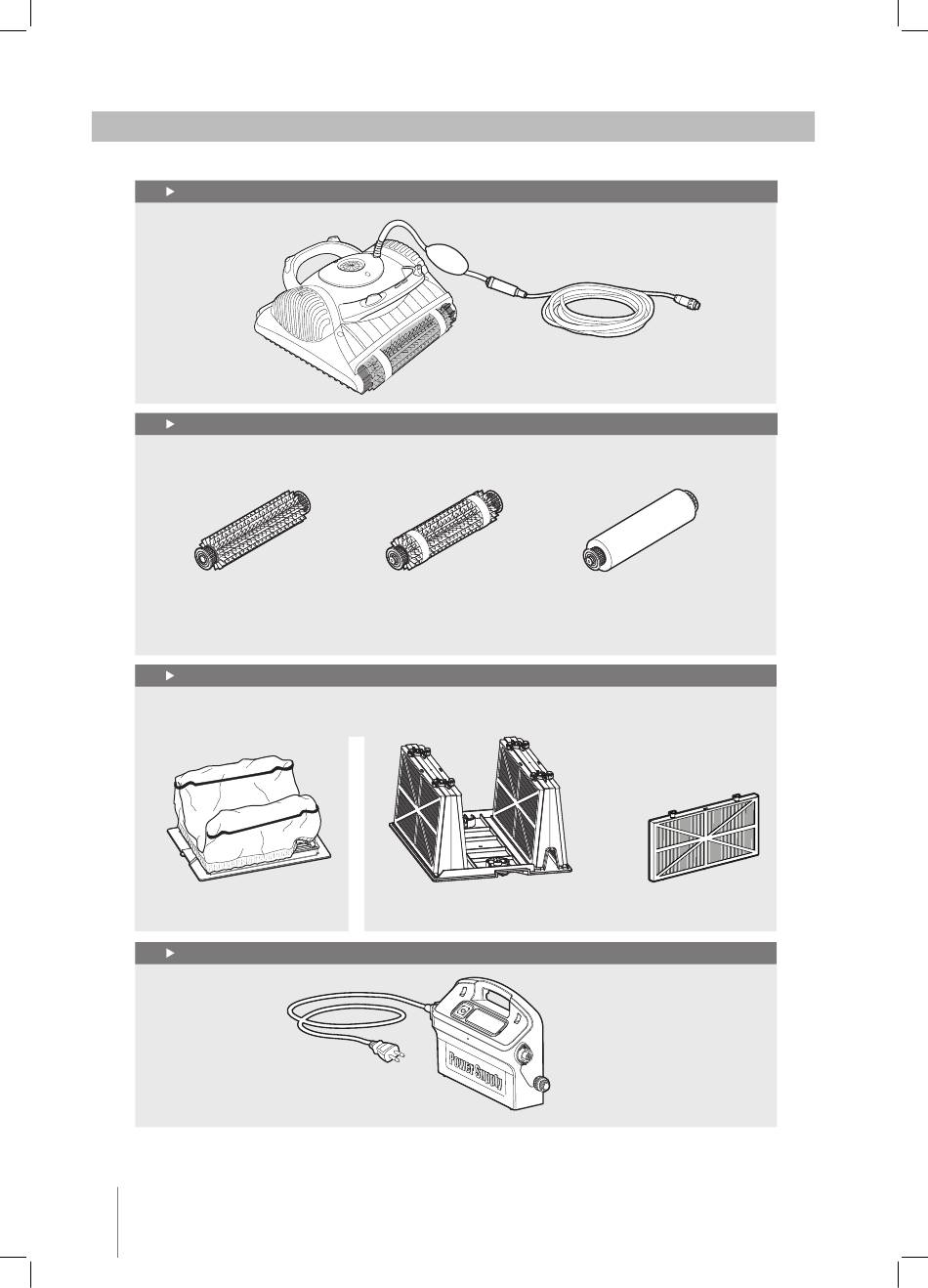 Power Supply