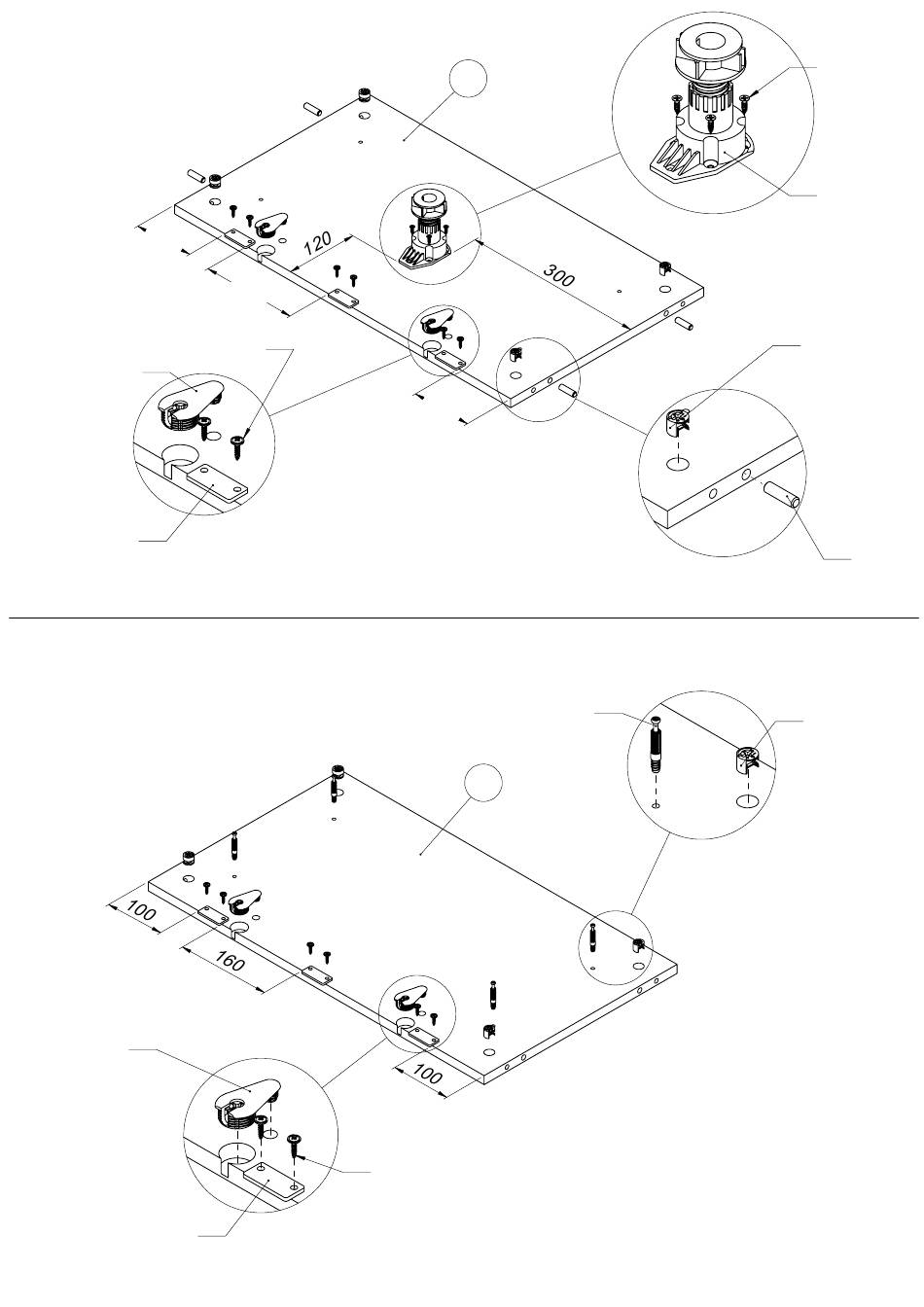 120

300

100

160

100