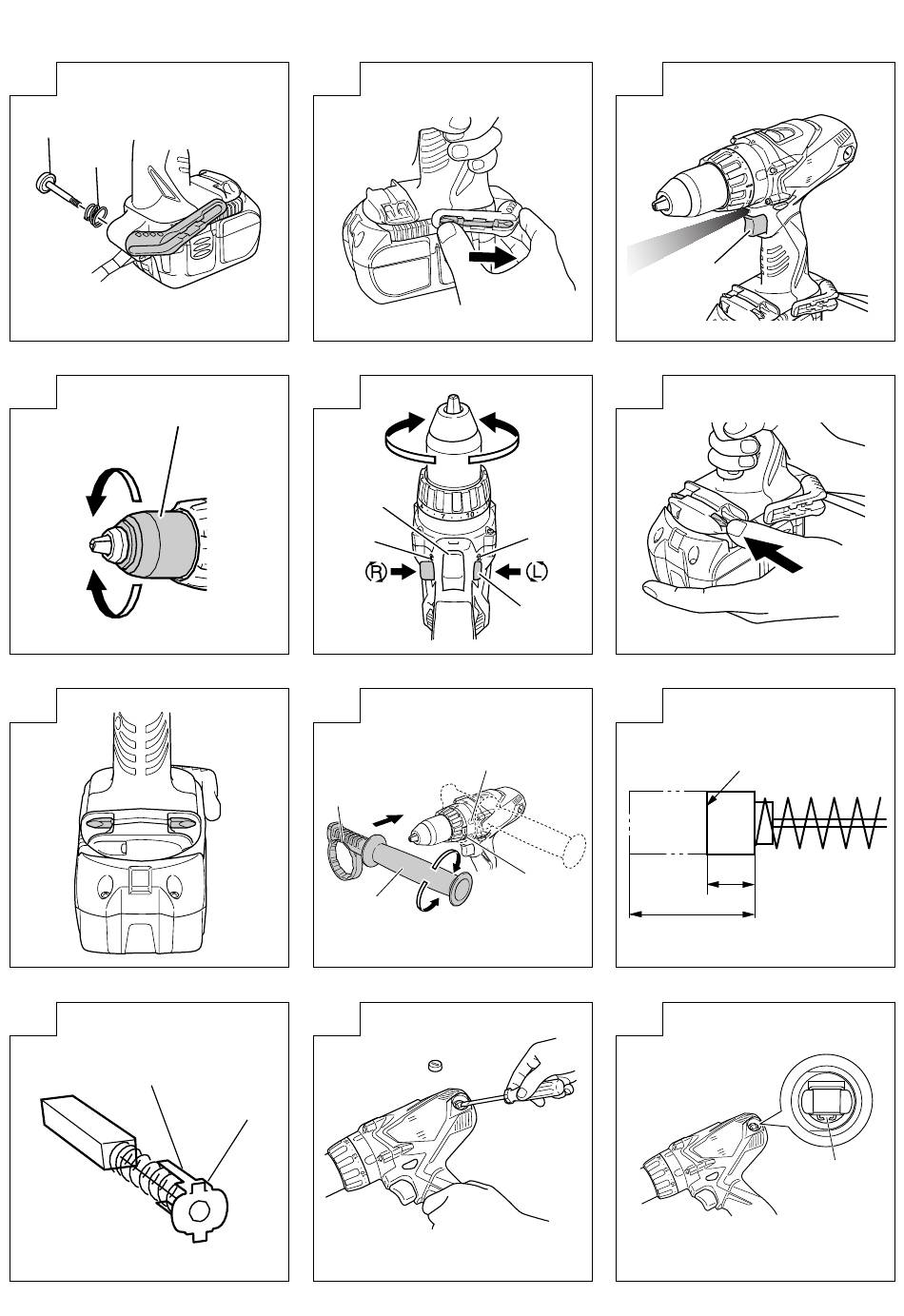 R

L