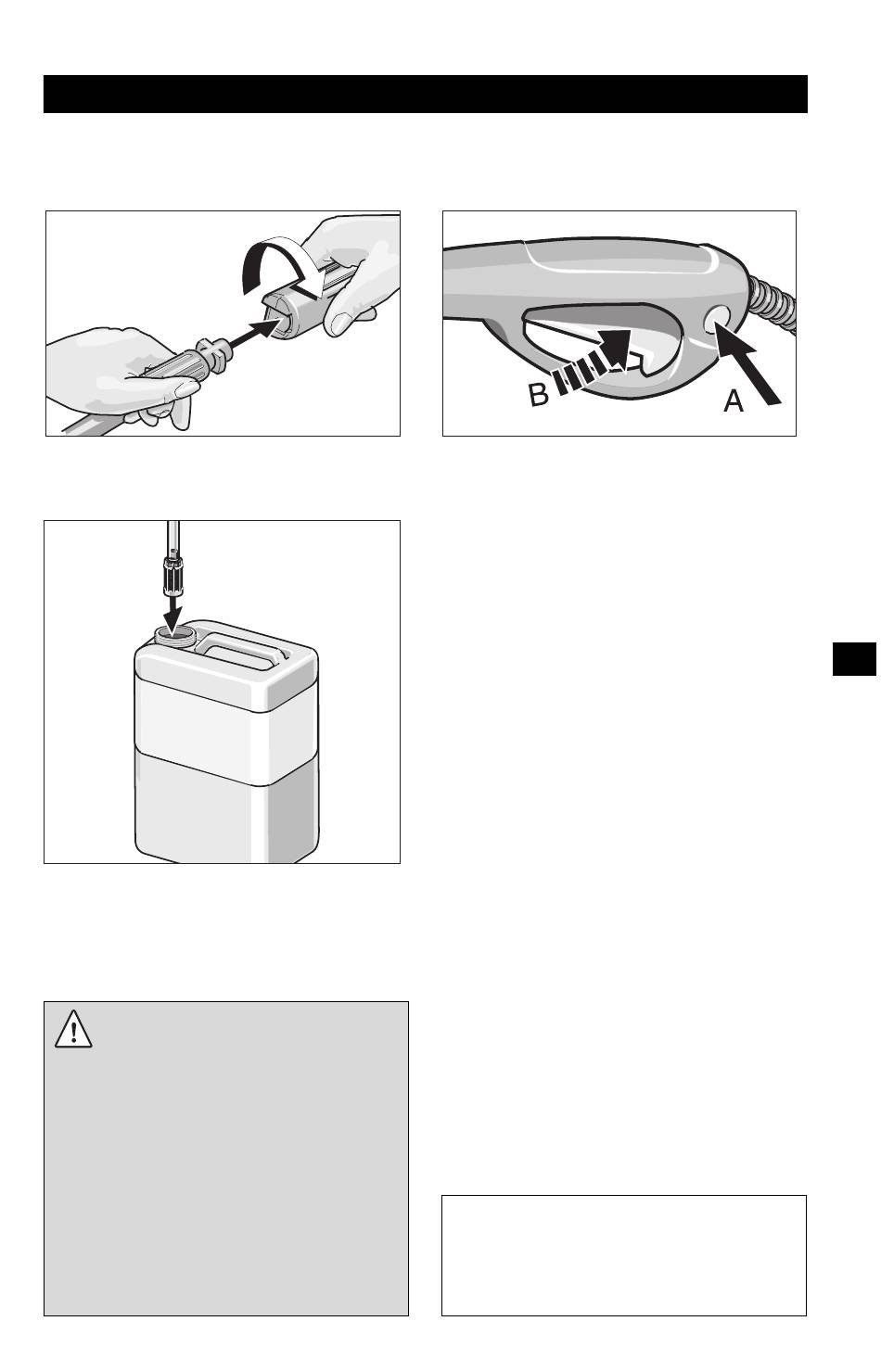 B

A